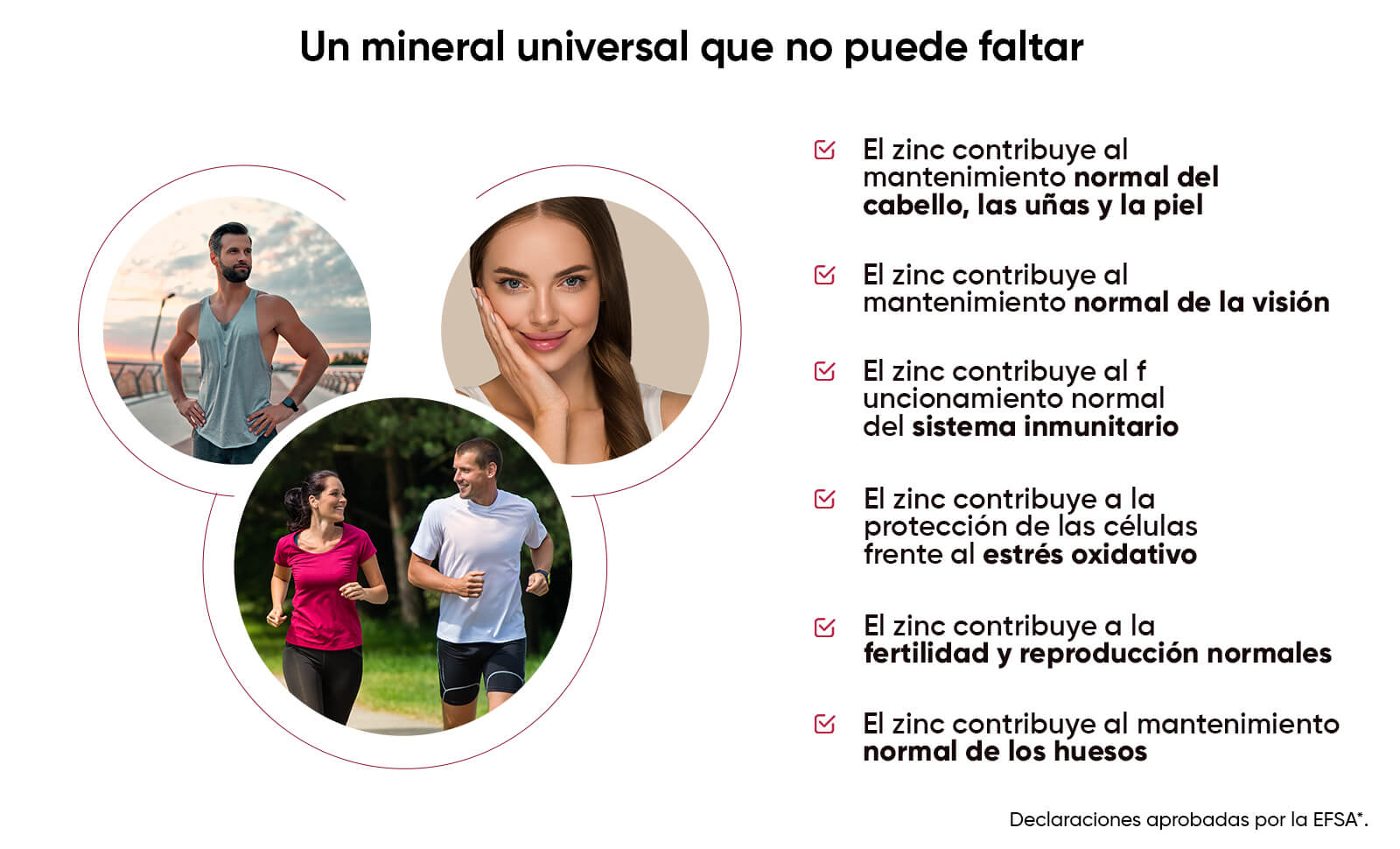 Un mineral universal que no puede faltar

El zinc contribuye al mantenimiento normal del cabello, las uñas y la piel

El zinc contribuye al mantenimiento normal de la visión

El zinc contribuye al f uncionamiento normal del sistema inmunitario

El zinc contribuye a la protección de las células frente al estrés oxidativo

El zinc contribuye a la fertilidad y reproducción normales

El zinc contribuye al mantenimiento normal de los huesos

Declaraciones aprobadas por la EFSA*.