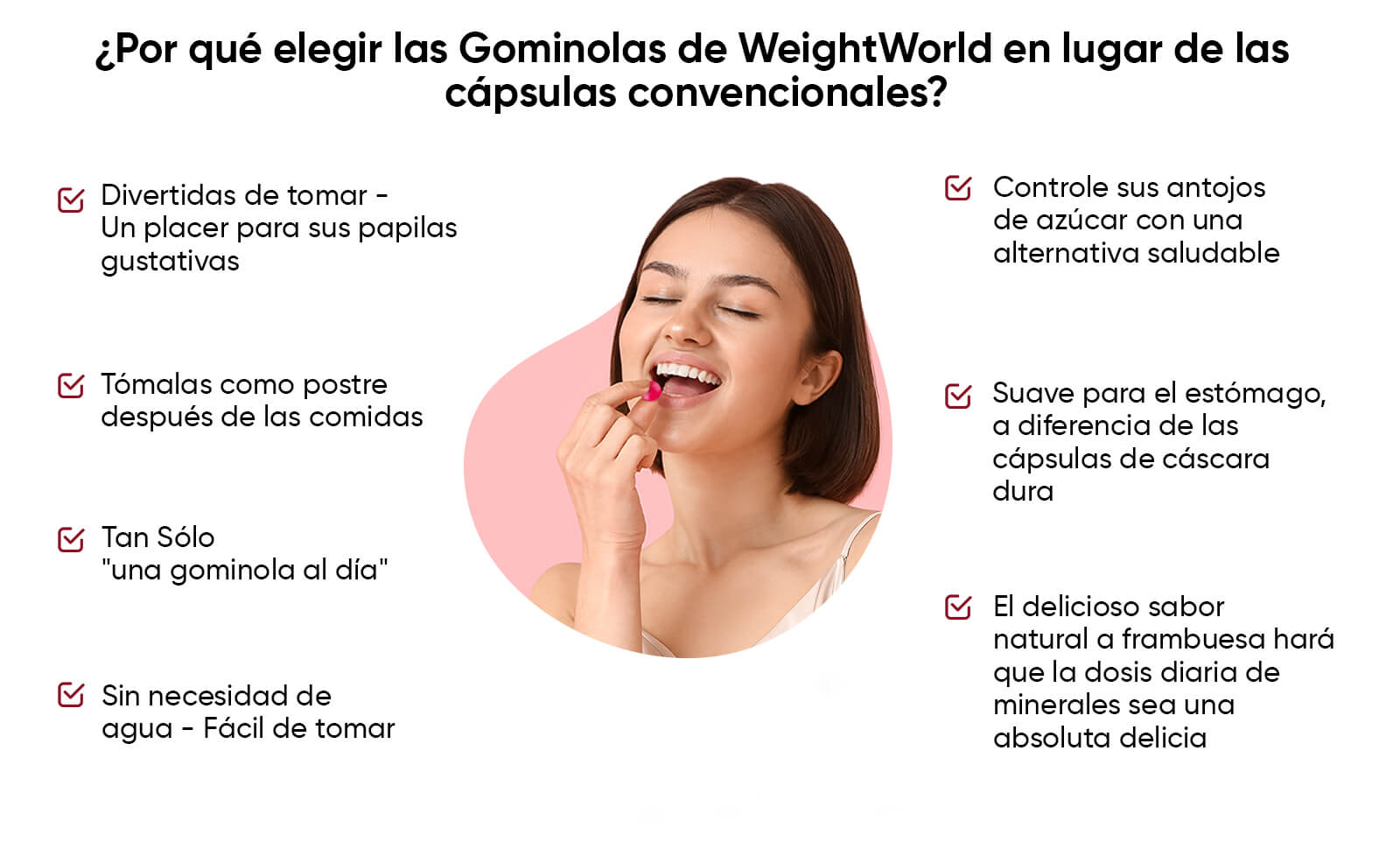 ¿Por qué elegir las Gominolas de WeightWorld en lugar de las cápsulas convencionales?

Divertidas de tomar - Un placer para sus papilas gustativas

Tómalas como postre después de las comidas

Tan Sólo "una gominola al día"

Sin necesidad de agua - Fácil de tomar

Controle sus antojos de azúcar con una alternativa saludable

Suave para el estómago, a diferencia de las cápsulas de cáscara dura

El delicioso sabor natural a frambuesa hará que la dosis diaria de minerales sea una absoluta delicia