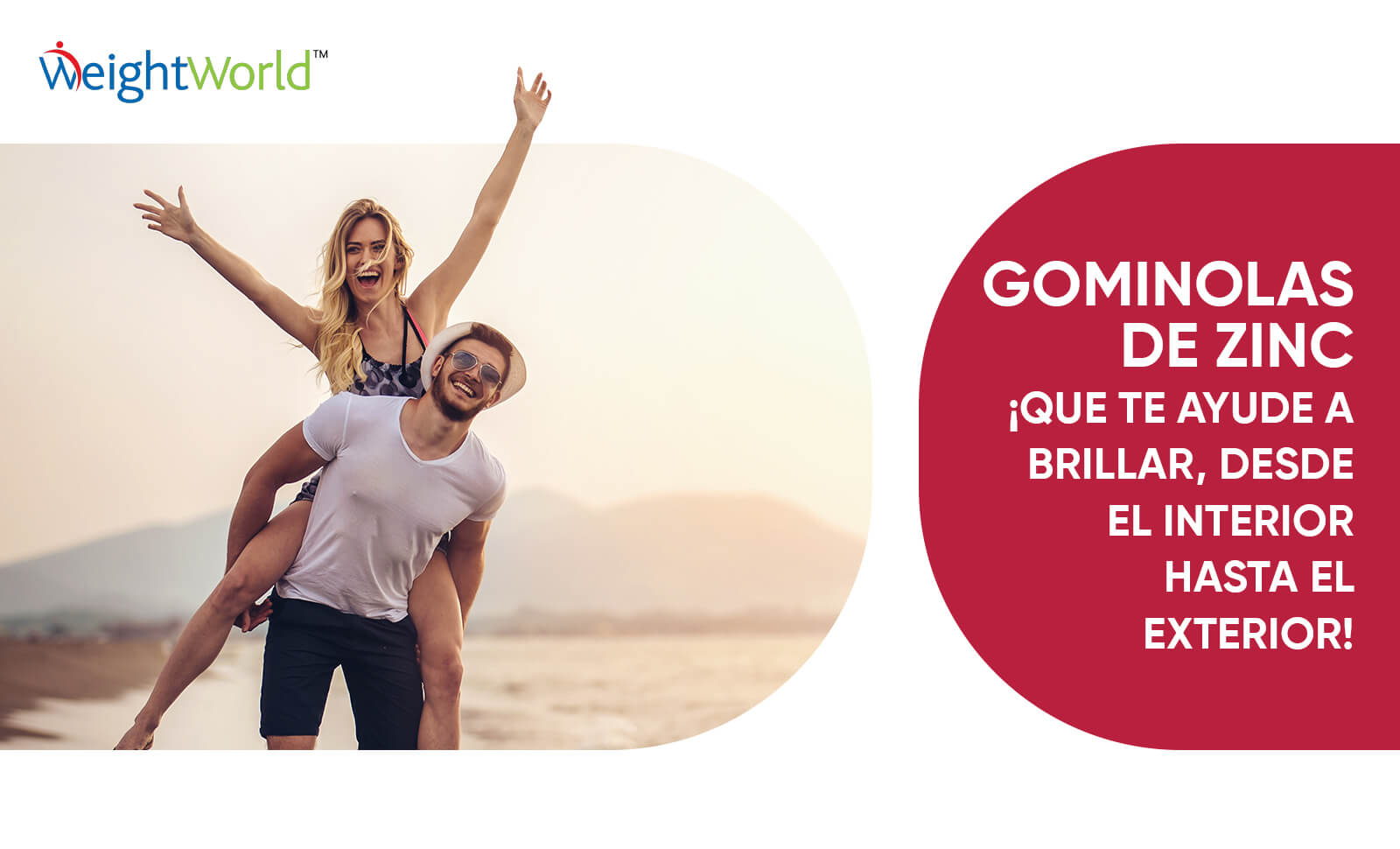 WeightWorld™

GOMINOLAS DE ZINC

¡QUE TE AYUDE A BRILLAR, DESDE EL INTERIOR HASTA EL EXTERIOR!