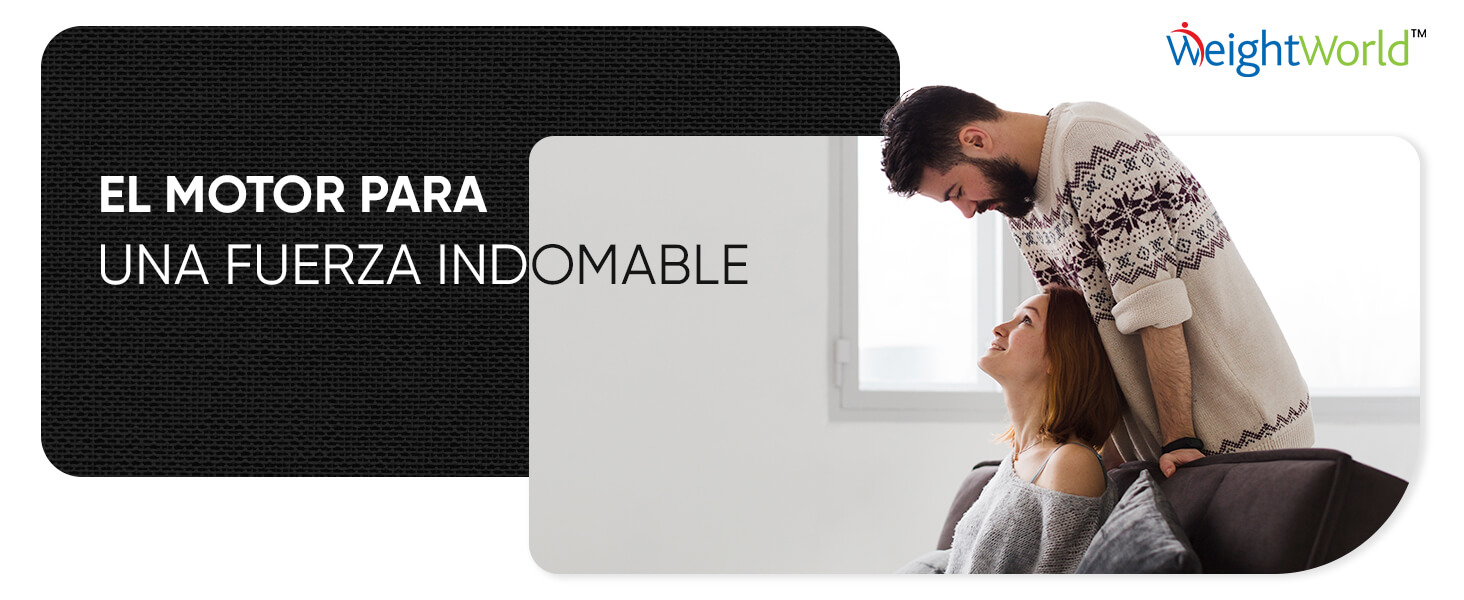 WeightWorld™

EL MOTOR PARA
UNA FUERZA INDOMABLE