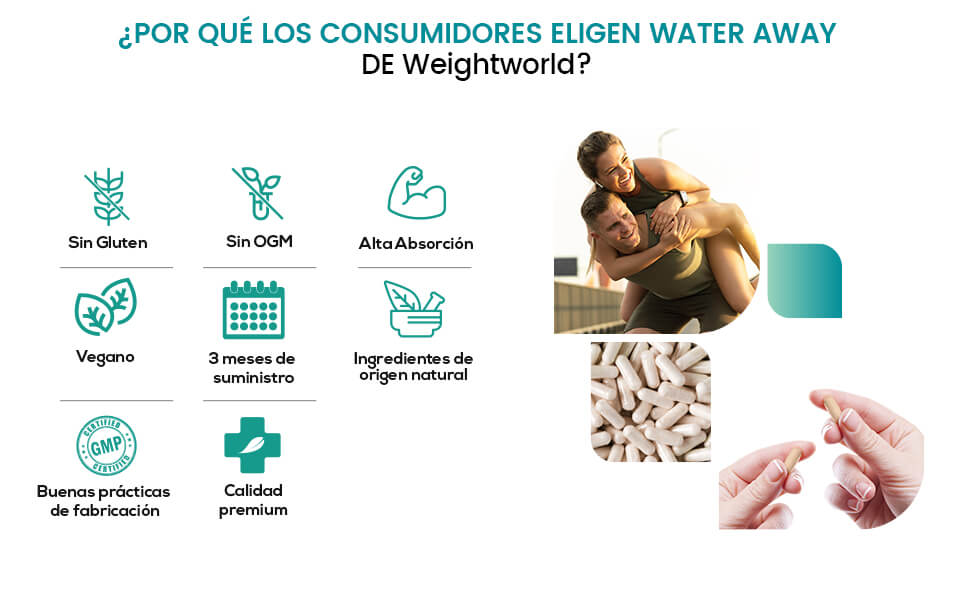 ¿POR QUÉ LOS CONSUMIDORES ELIGEN WATER AWAY DE Weightworld?

Sin Gluten

Sin OGM

Alta Absorción

Vegano

3 meses de suministro

Ingredientes de origen natural

CERTIFIED GMP CERTIFIED

Buenas prácticas de fabricación

Calidad premium