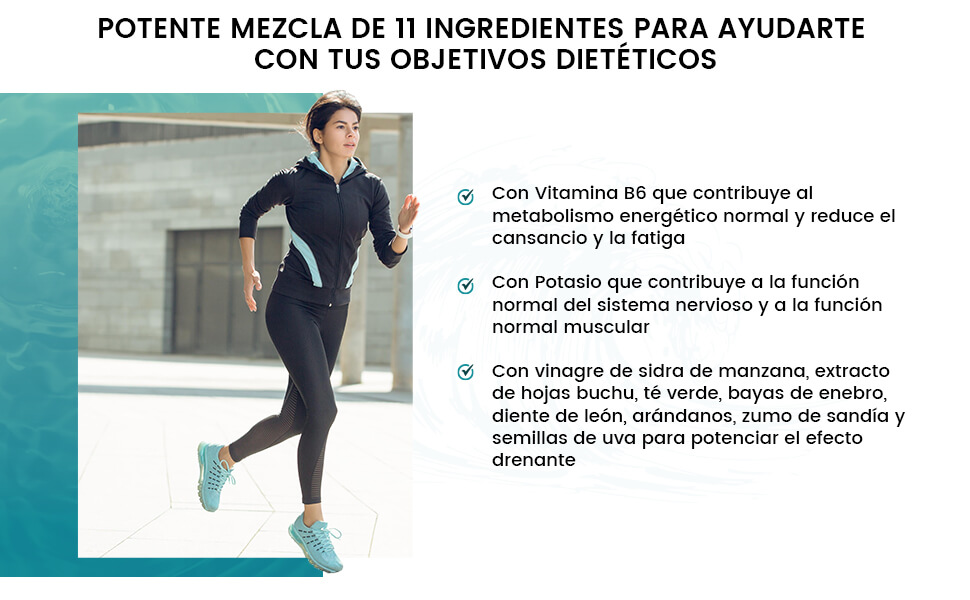 POTENTE MEZCLA DE 11 INGREDIENTES PARA AYUDARTE CON TUS OBJETIVOS DIETÉTICOS

Con Vitamina B6 que contribuye al metabolismo energético normal y reduce el cansancio y la fatiga

Con Potasio que contribuye a la función normal del sistema nervioso y a la función normal muscular

Con vinagre de sidra de manzana, extracto de hojas buchu, té verde, bayas de enebro, diente de león, arándanos, zumo de sandía y semillas de uva para potenciar el efecto drenante