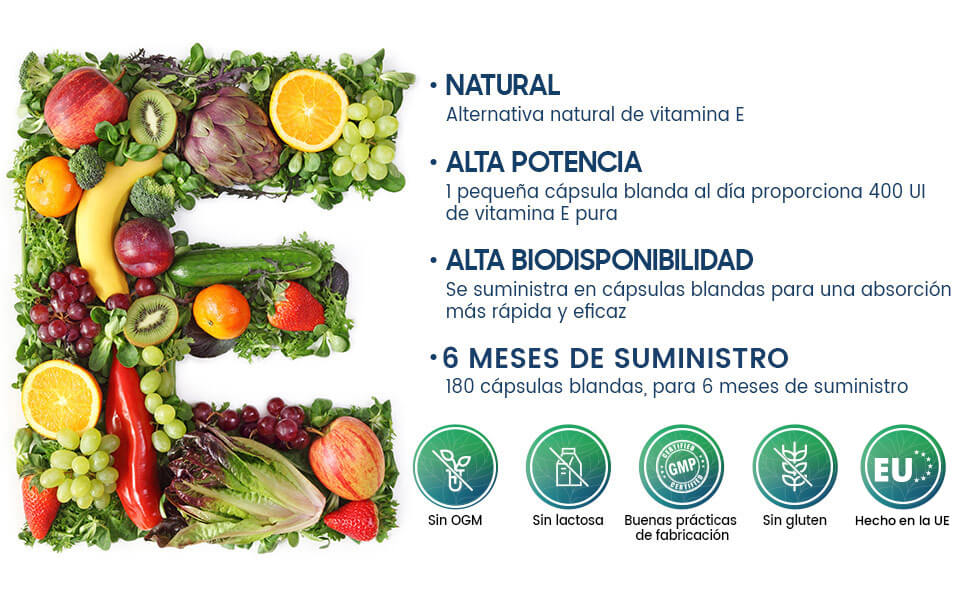 • NATURAL
Alternativa natural de vitamina E

• ALTA POTENCIA
1 pequeña cápsula blanda al día proporciona 400 UI de vitamina E pura

• ALTA BIODISPONIBILIDAD
Se suministra en cápsulas blandas para una absorción más rápida y eficaz

• 6 MESES DE SUMINISTRO
180 cápsulas blandas, para 6 meses de suministro

Sin OGM

Sin lactosa

CERTIFIED GMP CERTIFIED
Buenas prácticas de fabricación

Sin gluten

EU
Hecho en la UE