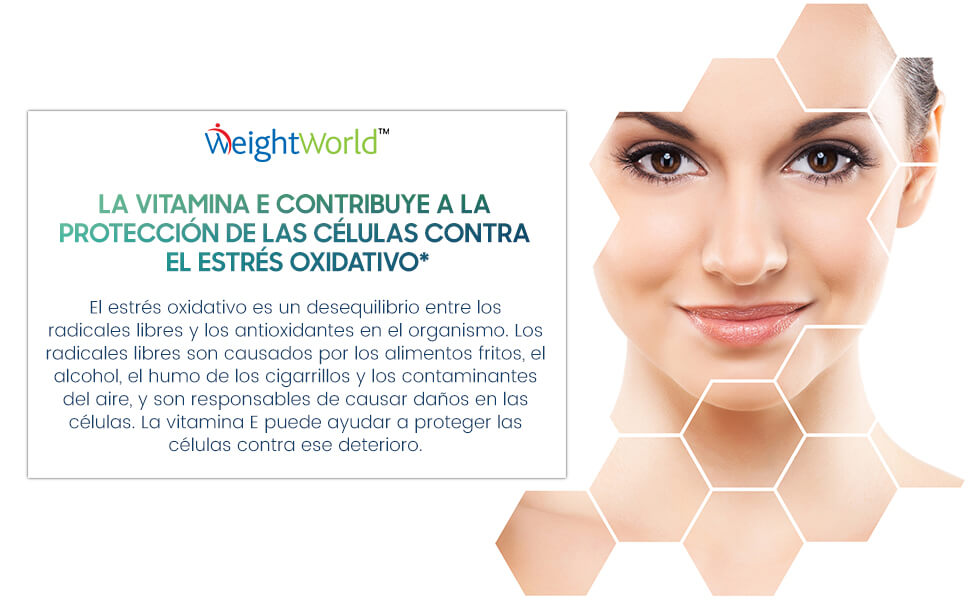 WeightWorld™

LA VITAMINA E CONTRIBUYE A LA PROTECCIÓN DE LAS CÉLULAS CONTRA EL ESTRÉS OXIDATIVO*

El estrés oxidativo es un desequilibrio entre los radicales libres y los antioxidantes en el organismo. Los radicales libres son causados por los alimentos fritos, el alcohol, el humo de los cigarrillos y los contaminantes del aire, y son responsables de causar daños en las células. La vitamina E puede ayudar a proteger las células contra ese deterioro.