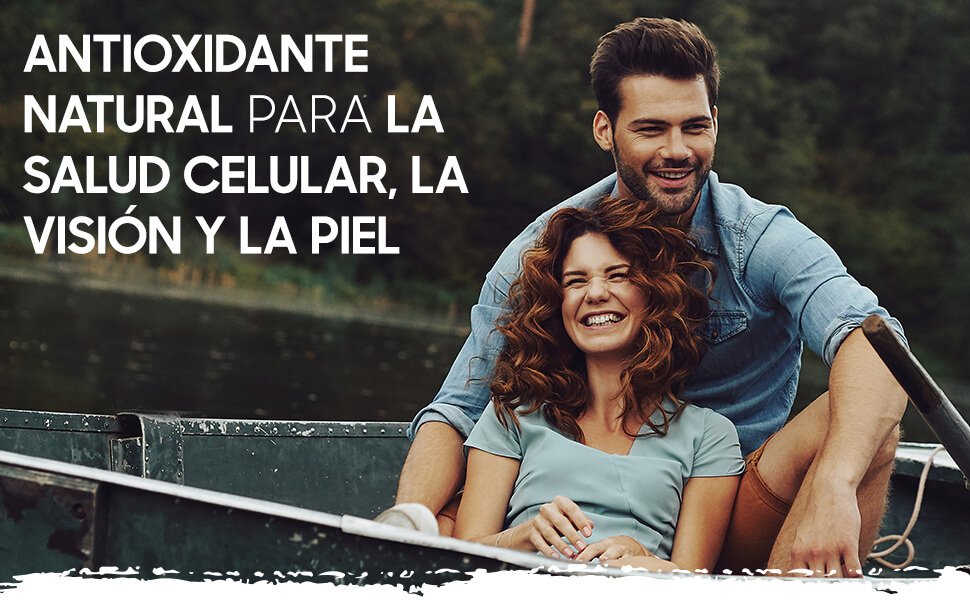 ANTIOXIDANTE NATURAL PARA LA SALUD CELULAR, LA VISIÓN Y LA PIEL