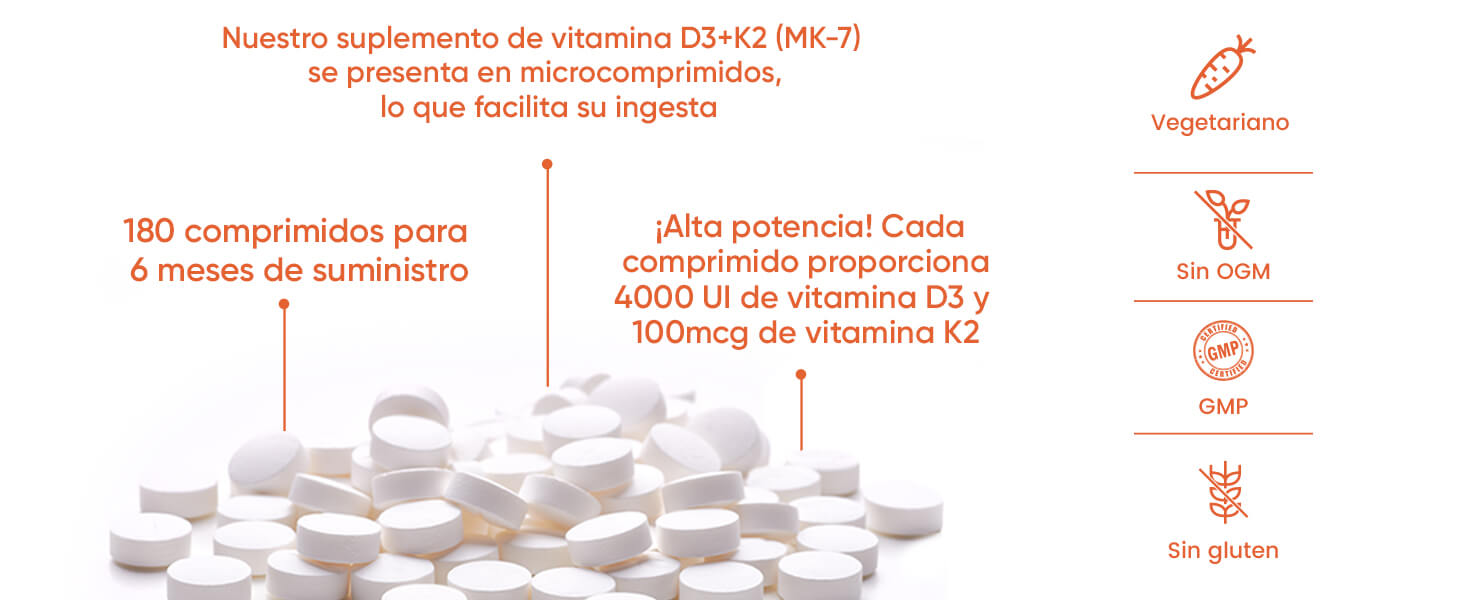 Nuestro suplemento de vitamina D3+K2 (MK-7) se presenta en microcomprimidos, lo que facilita su ingesta

180 comprimidos para 6 meses de suministro

¡Alta potencia! Cada comprimido proporciona 4000 UI de vitamina D3 y 100mcg de vitamina K2

Vegetariano

Sin OGM

CERTIFIED GMP CERTIFIED

GMP

Sin gluten