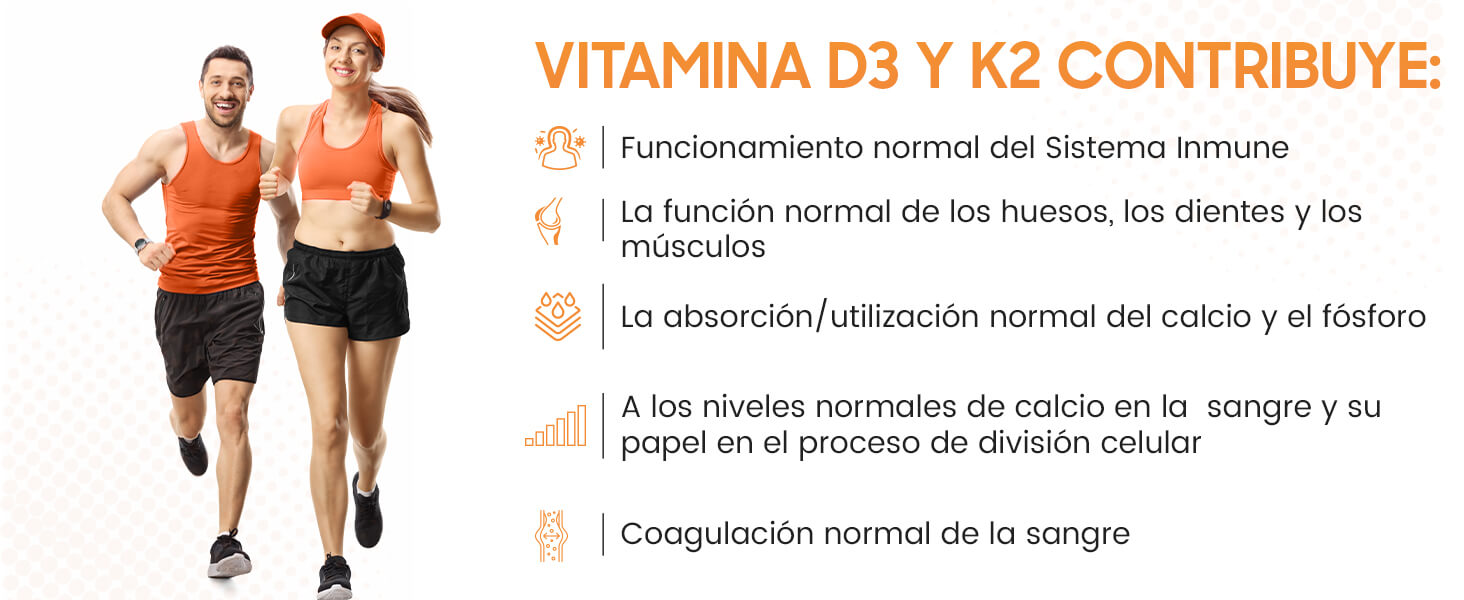 VITAMINA D3 Y K2 CONTRIBUYE:

Funcionamiento normal del Sistema Inmune

La función normal de los huesos, los dientes y los músculos

La absorción/utilización normal del calcio y el fósforo

A los niveles normales de calcio en la sangre y su papel en el proceso de división celular

Coagulación normal de la sangre