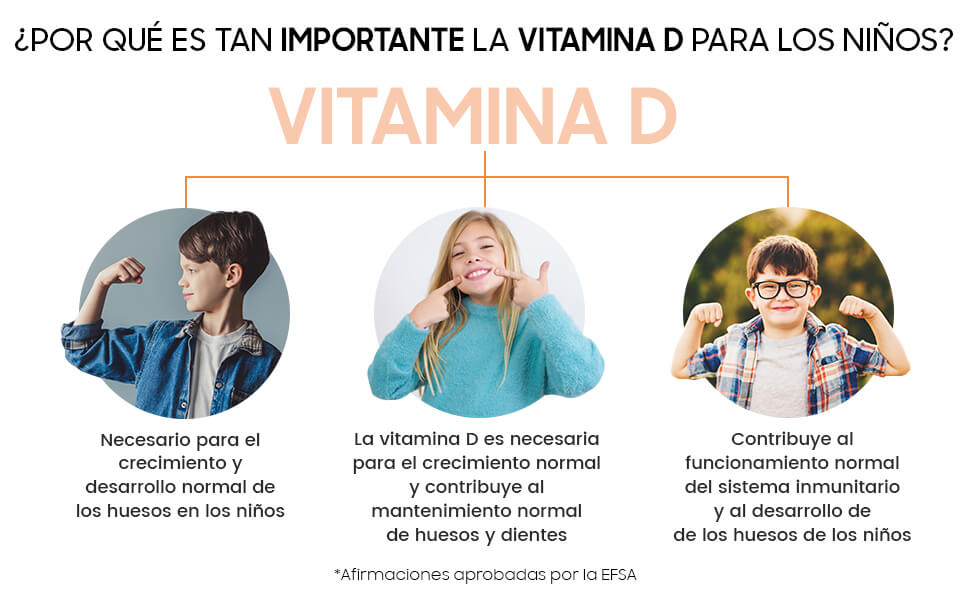 ¿POR QUÉ ES TAN IMPORTANTE LA VITAMINA D PARA LOS NIÑOS?

VITAMINA D

Necesario para el crecimiento y desarrollo normal de los huesos en los niños

La vitamina D es necesaria para el crecimiento normal y contribuye al mantenimiento normal de huesos y dientes

Contribuye al funcionamiento normal del sistema inmunitario y al desarrollo de de los huesos de los niños

*Afirmaciones aprobadas por la EFSA