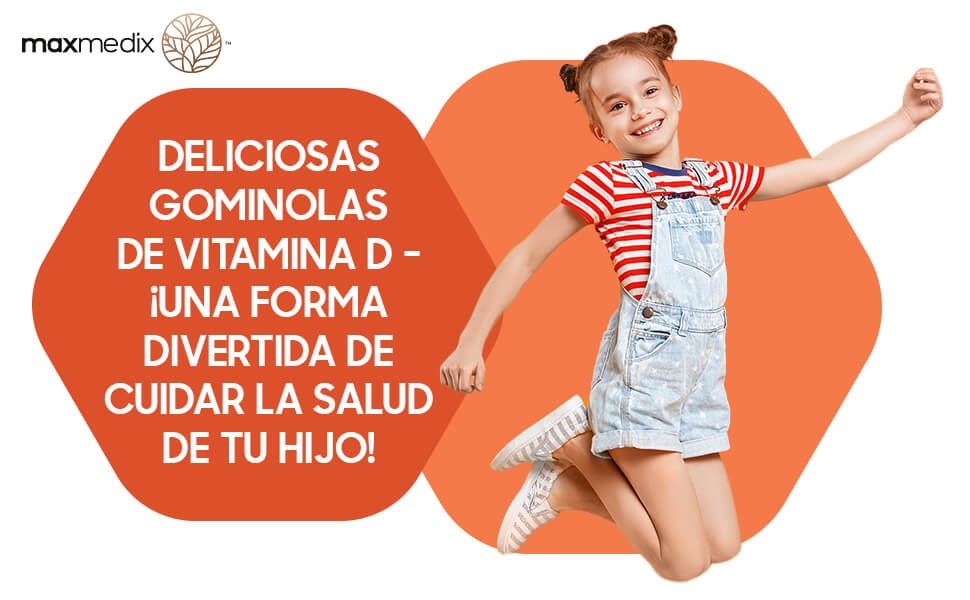 maxmedix™

DELICIOSAS GOMINOLAS DE VITAMINA D - ¡UNA FORMA DIVERTIDA DE CUIDAR LA SALUD DE TU HIJO!