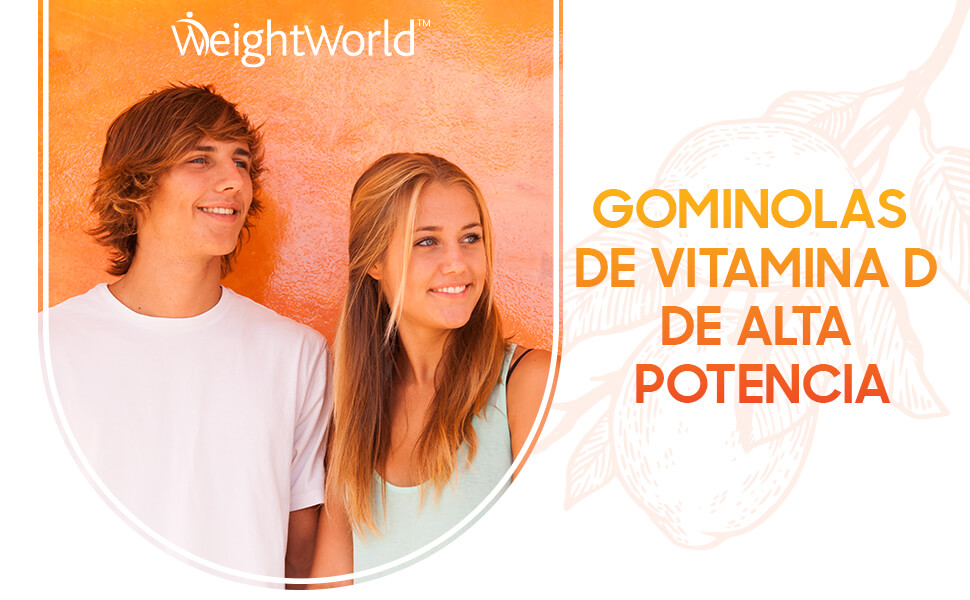 WeightWorld™

GOMINOLAS DE VITAMINA D DE ALTA POTENCIA