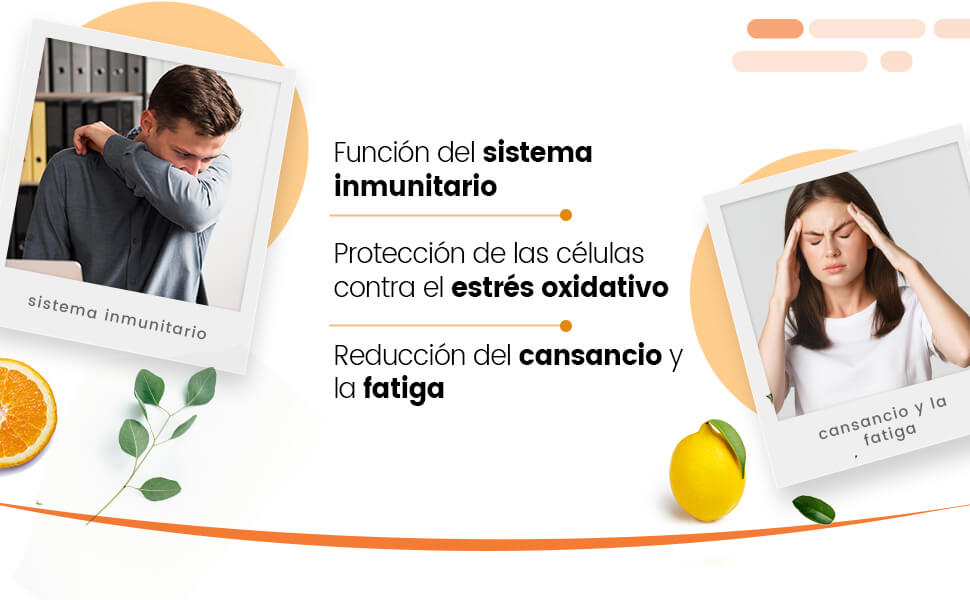 sistema inmunitario

Función del sistema inmunitario

Protección de las células contra el estrés oxidativo

Reducción del cansancio y la fatiga

cansancio y la fatiga