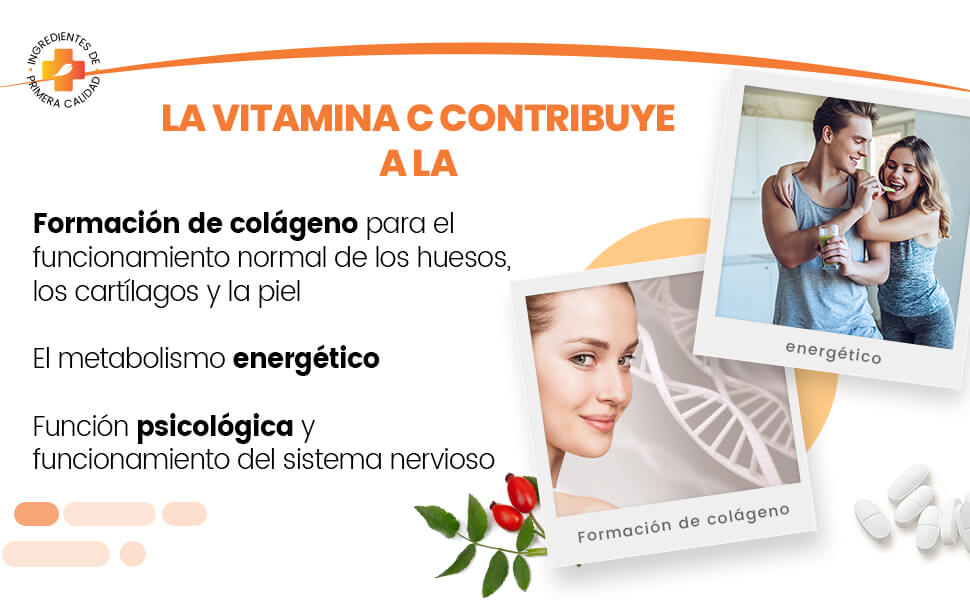 INGREDIENTES DE PRIMERA CALIDAD

LA VITAMINA C CONTRIBUYE A LA

Formación de colágeno para el funcionamiento normal de los huesos, los cartílagos y la piel

El metabolismo energético

Función psicológica y funcionamiento del sistema nervioso

energético

Formación de colágeno