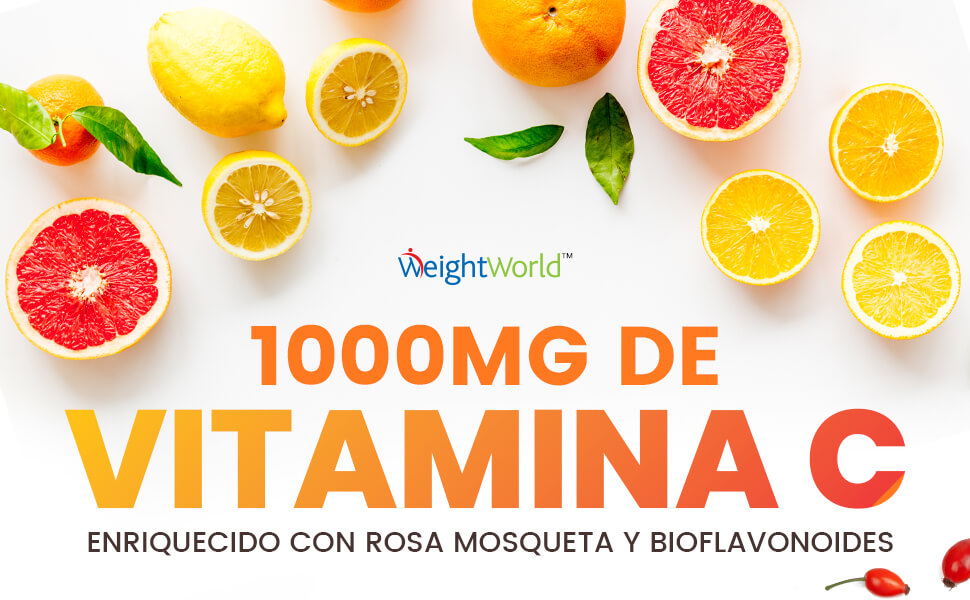 WeightWorld™

1000MG DE

VITAMINA C

ENRIQUECIDO CON ROSA MOSQUETA Y BIOFLAVONOIDES