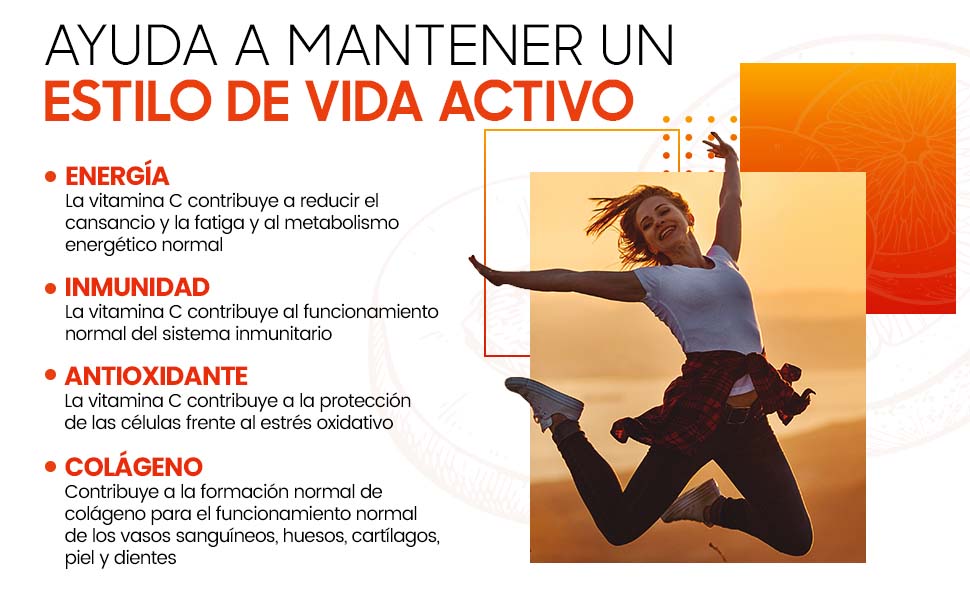 AYUDA A MANTENER UN
ESTILO DE VIDA ACTIVO

• ENERGÍA
La vitamina C contribuye a reducir el cansancio y la fatiga y al metabolismo energético normal

• INMUNIDAD
La vitamina C contribuye al funcionamiento normal del sistema inmunitario

• ANTIOXIDANTE
La vitamina C contribuye a la protección de las células frente al estrés oxidativo

• COLÁGENO
Contribuye a la formación normal de colágeno para el funcionamiento normal de los vasos sanguíneos, huesos, cartílagos, piel y dientes