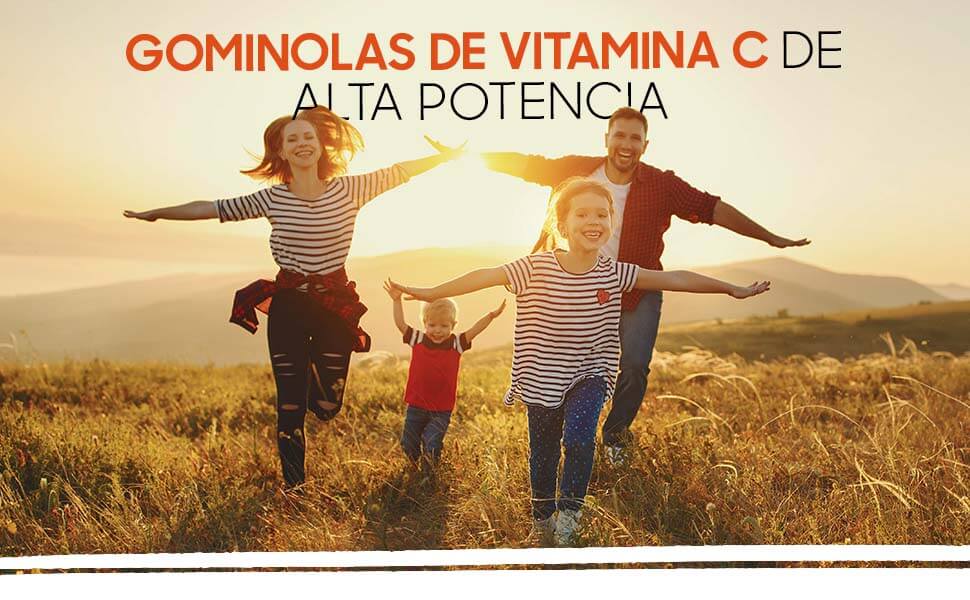 GOMINOLAS DE VITAMINA C DE ALTA POTENCIA