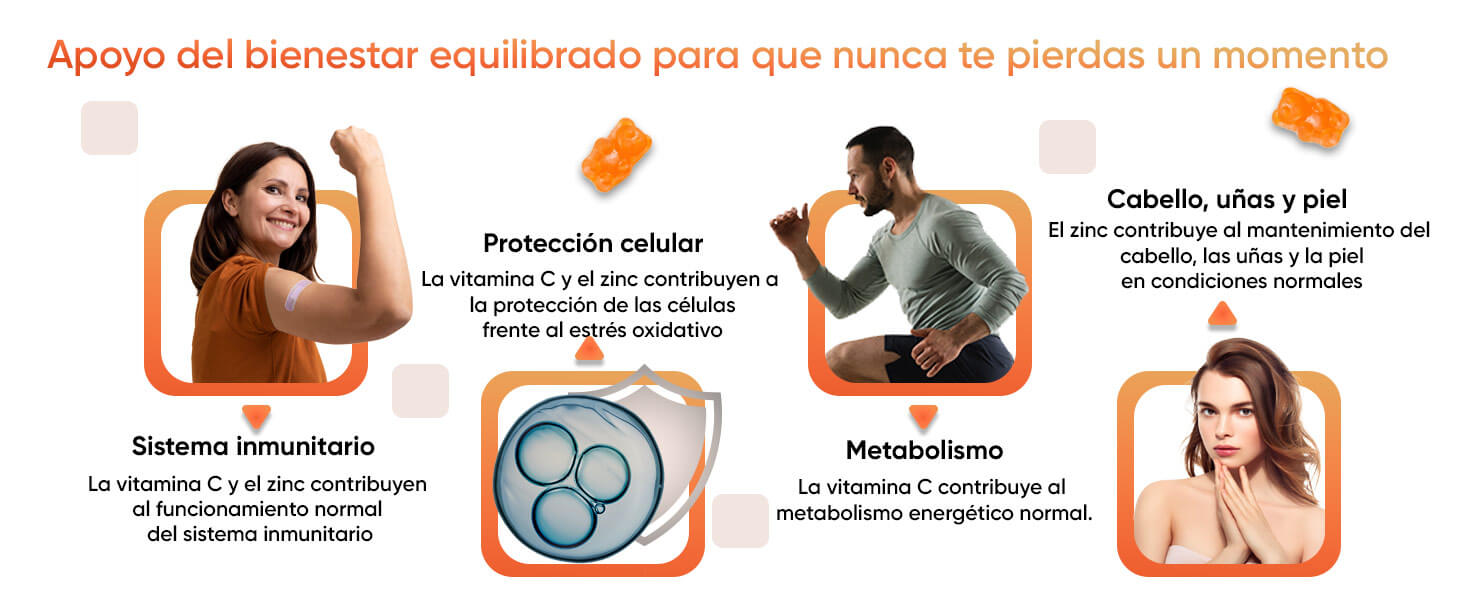 Apoyo del bienestar equilibrado para que nunca te pierdas un momento

Sistema inmunitario
La vitamina C y el zinc contribuyen al funcionamiento normal del sistema inmunitario

Protección celular
La vitamina C y el zinc contribuyen a la protección de las células frente al estrés oxidativo

Metabolismo
La vitamina C contribuye al metabolismo energético normal.

Cabello, uñas y piel
El zinc contribuye al mantenimiento del cabello, las uñas y la piel en condiciones normales