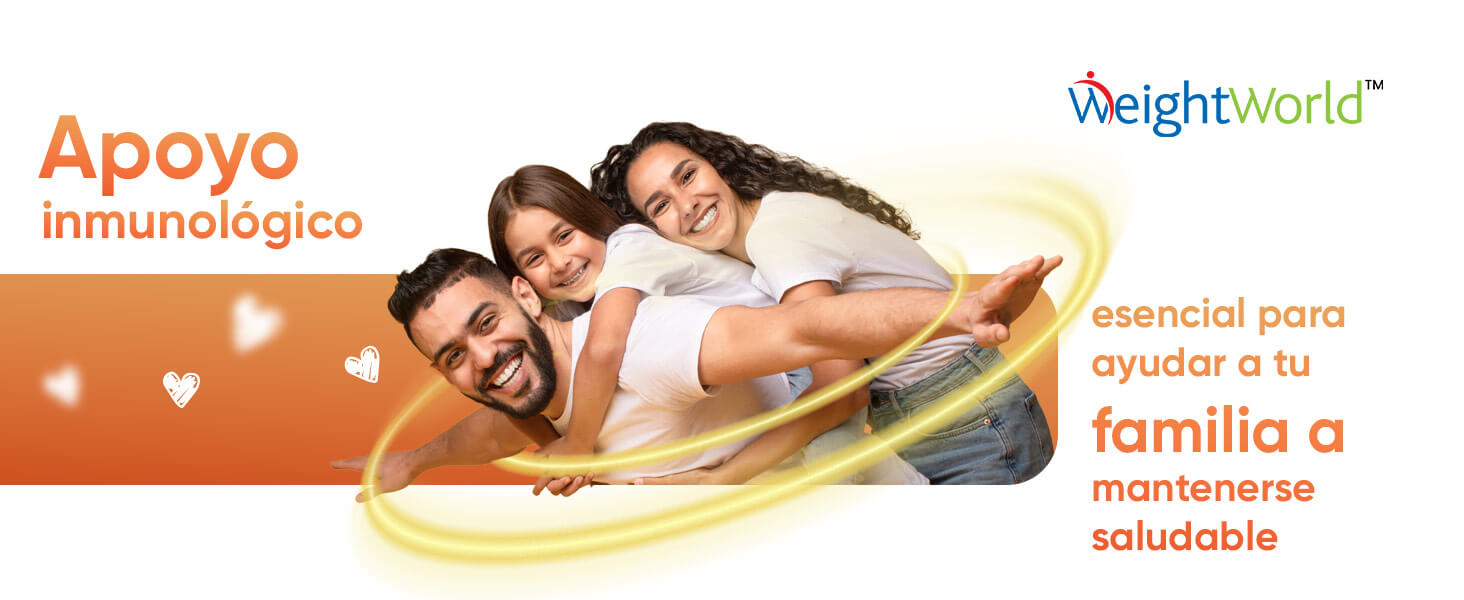 WeightWorld™

Apoyo inmunológico

esencial para ayudar a tu familia a mantenerse saludable