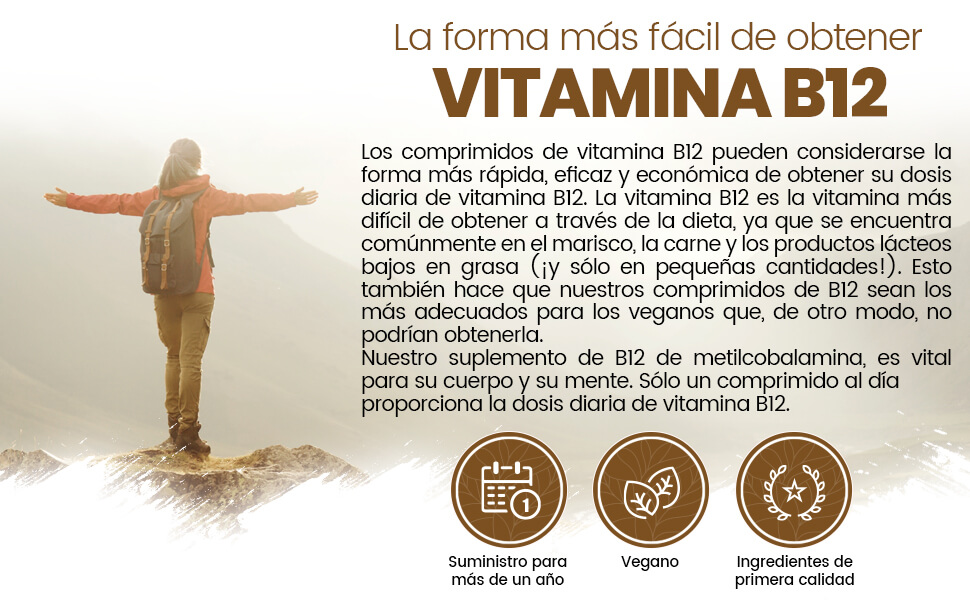 La forma más fácil de obtener
VITAMINA B12

Los comprimidos de vitamina B12 pueden considerarse la forma más rápida, eficaz y económica de obtener su dosis diaria de vitamina B12. La vitamina B12 es la vitamina más difícil de obtener a través de la dieta, ya que se encuentra comúnmente en el marisco, la carne y los productos lácteos bajos en grasa (¡y sólo en pequeñas cantidades!). Esto también hace que nuestros comprimidos de B12 sean los más adecuados para los veganos que, de otro modo, no podrían obtenerla.
Nuestro suplemento de B12 de metilcobalamina, es vital para su cuerpo y su mente. Sólo un comprimido al día proporciona la dosis diaria de vitamina B12.

1
Suministro para más de un año

Vegano

Ingredientes de primera calidad