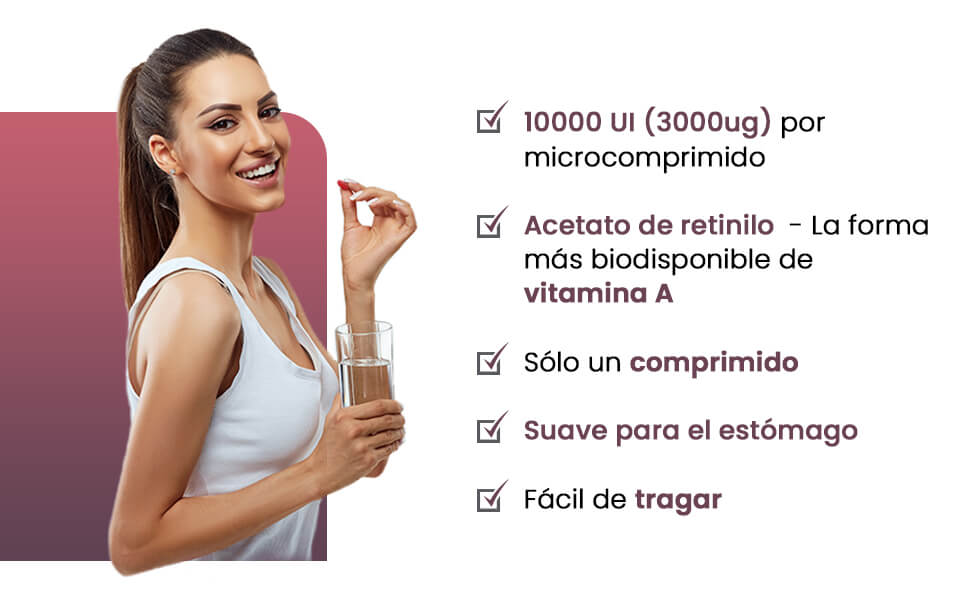 10000 UI (3000ug) por microcomprimido

Acetato de retinilo - La forma más biodisponible de vitamina A

Sólo un comprimido

Suave para el estómago

Fácil de tragar