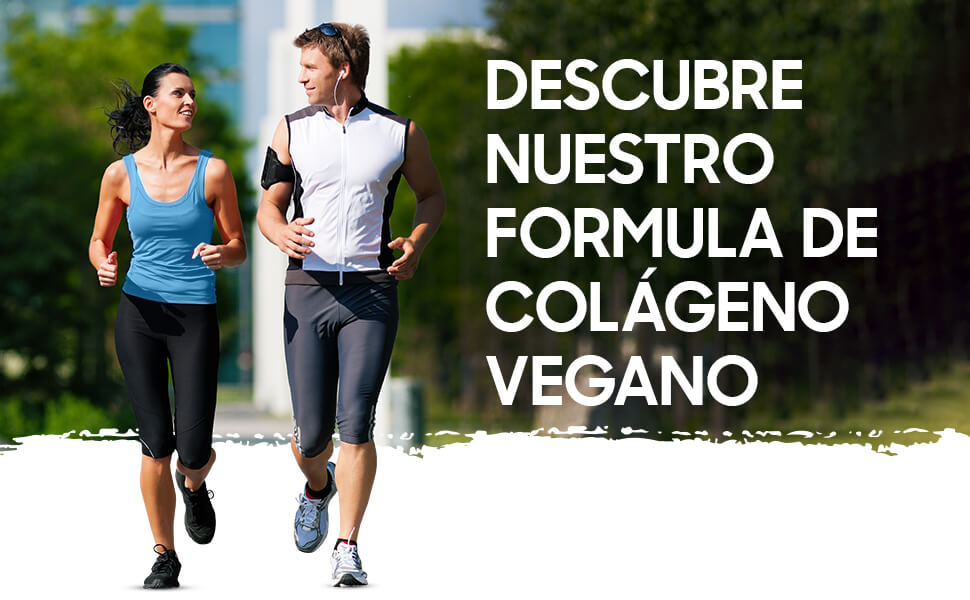 DESCUBRE NUESTRO FORMULA DE COLÁGENO VEGANO