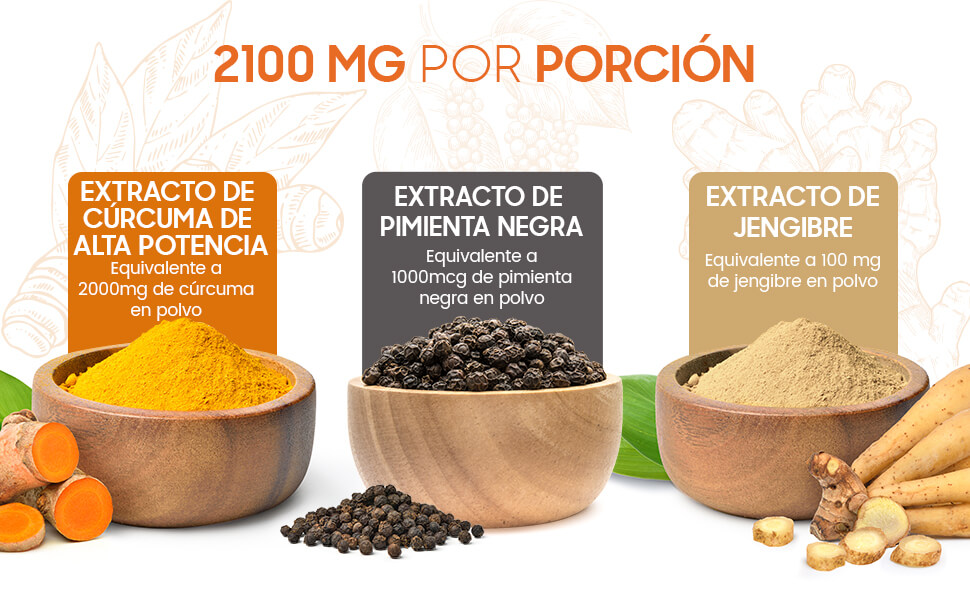 2100 MG POR PORCIÓN

EXTRACTO DE CÚRCUMA DE ALTA POTENCIA
Equivalente a 2000mg de cúrcuma en polvo

EXTRACTO DE PIMIENTA NEGRA
Equivalente a 1000mcg de pimienta negra en polvo

EXTRACTO DE JENGIBRE
Equivalente a 100 mg de jengibre en polvo