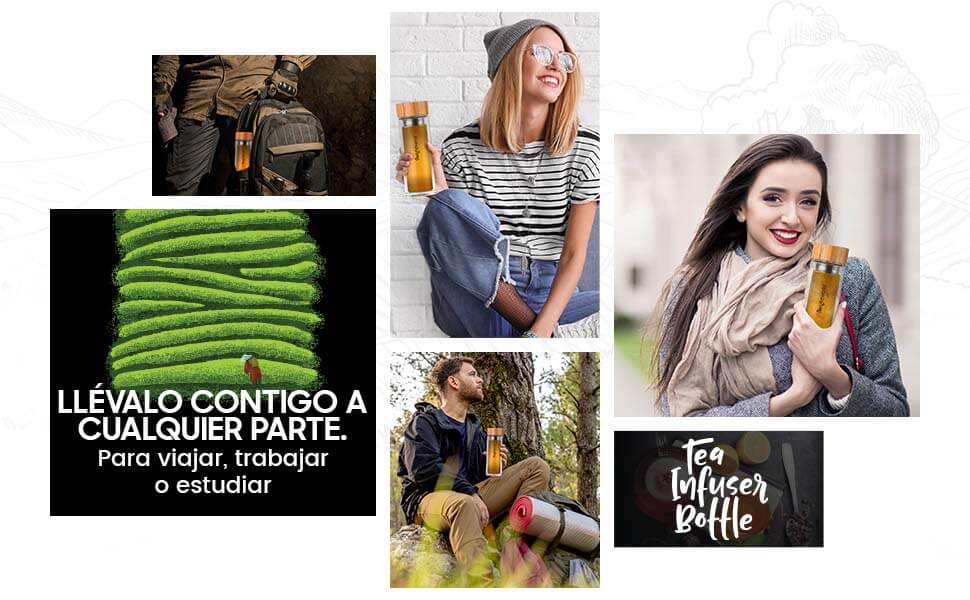 LLÉVALO CONTIGO A CUALQUIER PARTE.
Para viajar, trabajar o estudiar

Tea Infuser Bottle