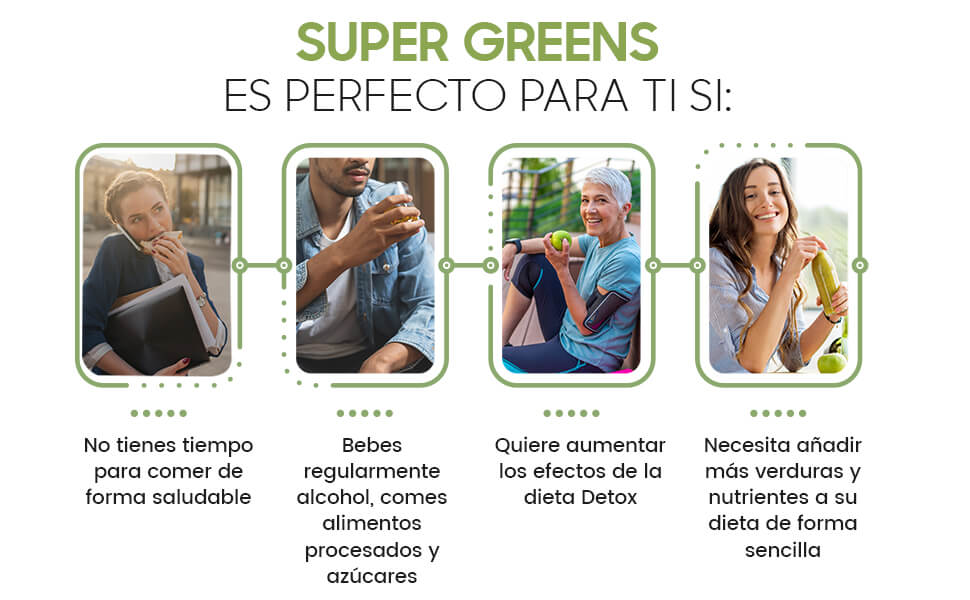 SUPER GREENS
ES PERFECTO PARA TI SI:

No tienes tiempo para comer de forma saludable

Bebes regularmente alcohol, comes alimentos procesados y azúcares

Quiere aumentar los efectos de la dieta Detox

Necesita añadir más verduras y nutrientes a su dieta de forma sencilla