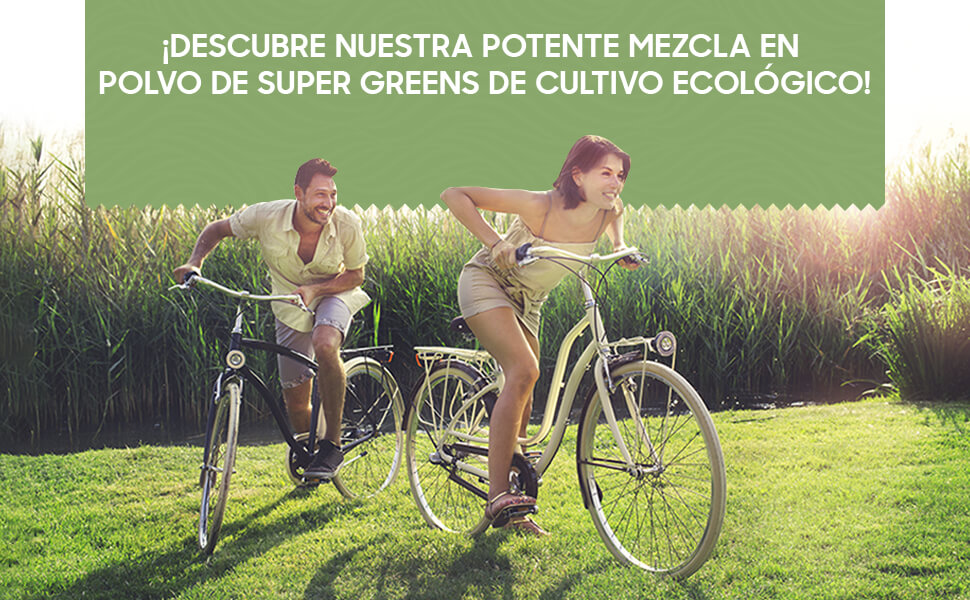 ¡DESCUBRE NUESTRA POTENTE MEZCLA EN POLVO DE SUPER GREENS DE CULTIVO ECOLÓGICO!