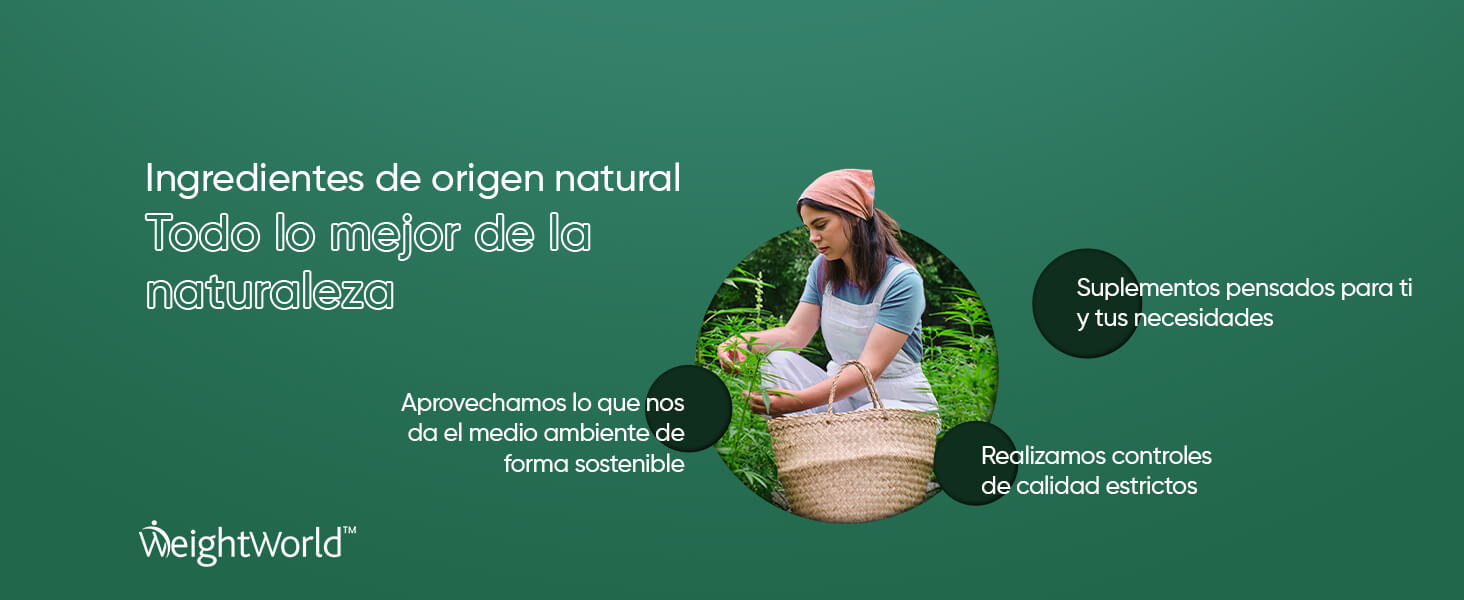 Ingredientes de origen natural
Todo lo mejor de la naturaleza

Suplementos pensados para ti y tus necesidades

Aprovechamos lo que nos da el medio ambiente de forma sostenible

Realizamos controles de calidad estrictos

WeightWorld™