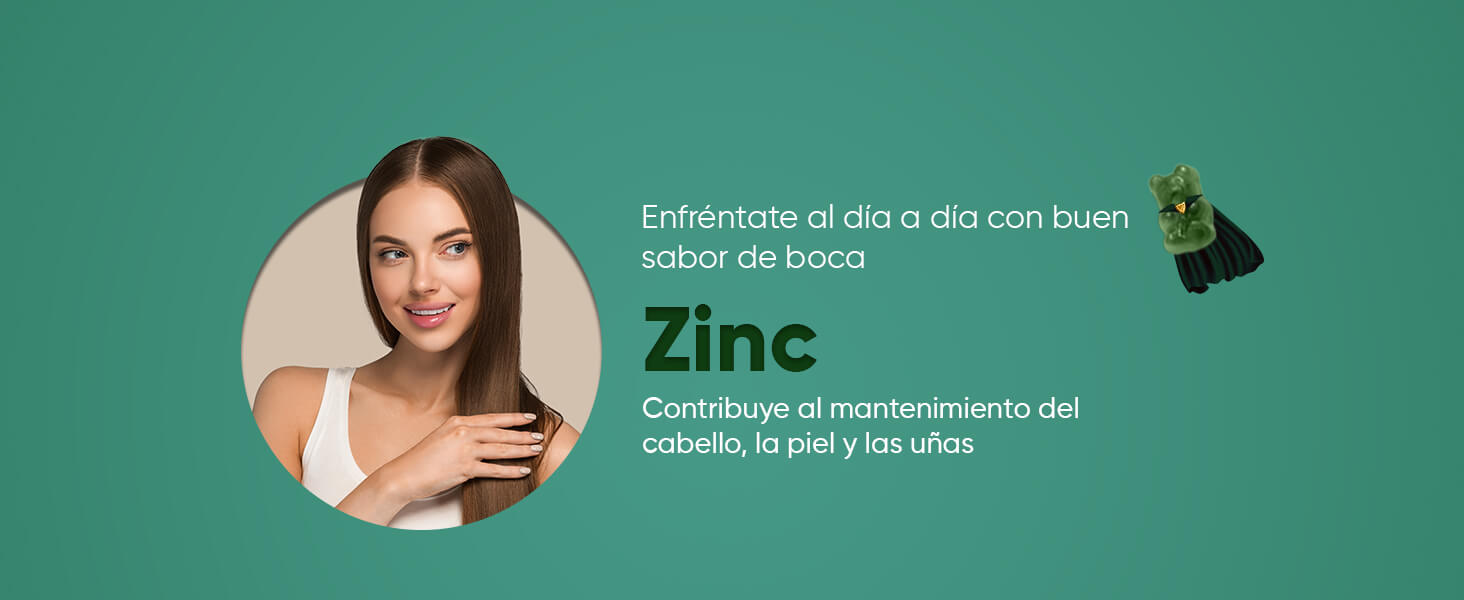 Enfréntate al día a día con buen sabor de boca

Zinc

Contribuye al mantenimiento del cabello, la piel y las uñas