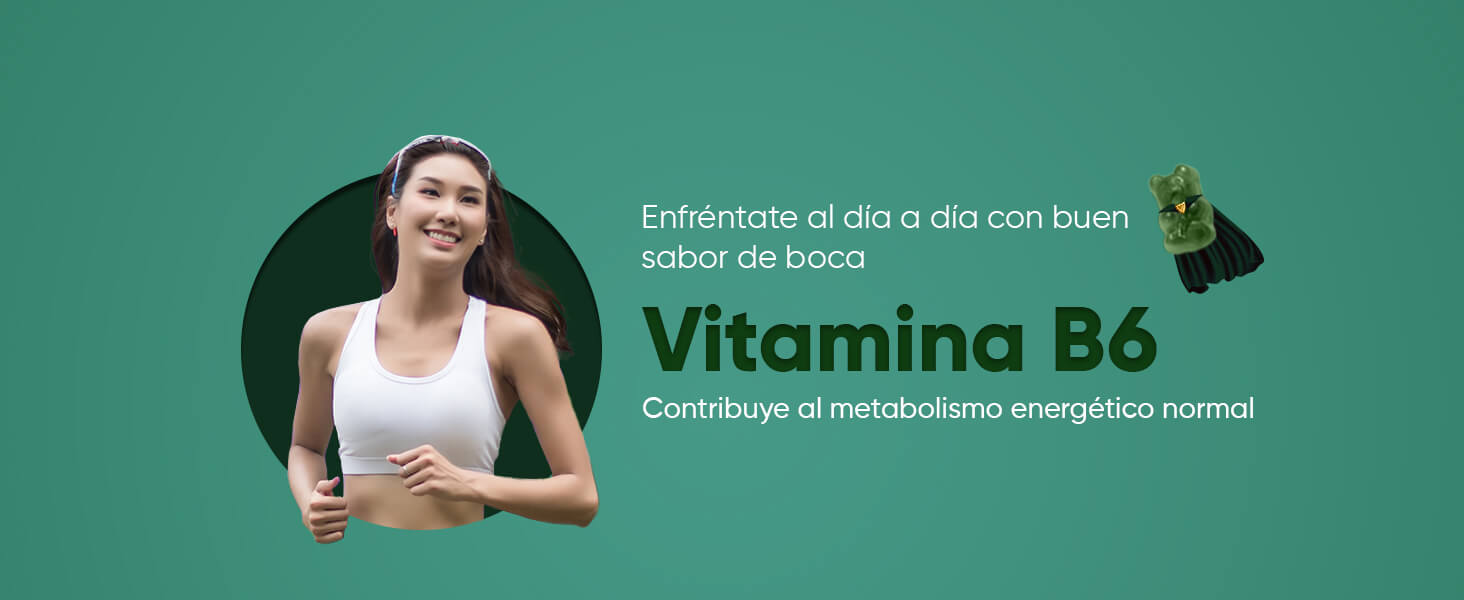 Enfréntate al día a día con buen sabor de boca

Vitamina B6

Contribuye al metabolismo energético normal