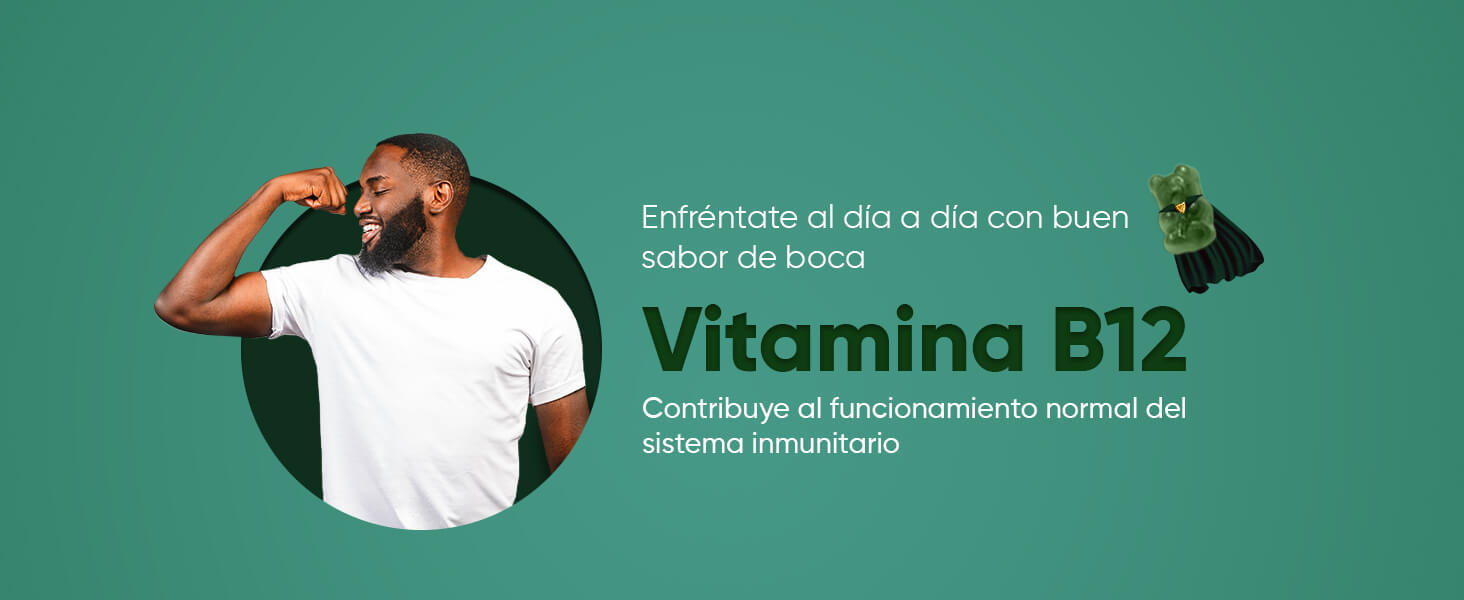 Enfréntate al día a día con buen sabor de boca

Vitamina B12

Contribuye al funcionamiento normal del sistema inmunitario