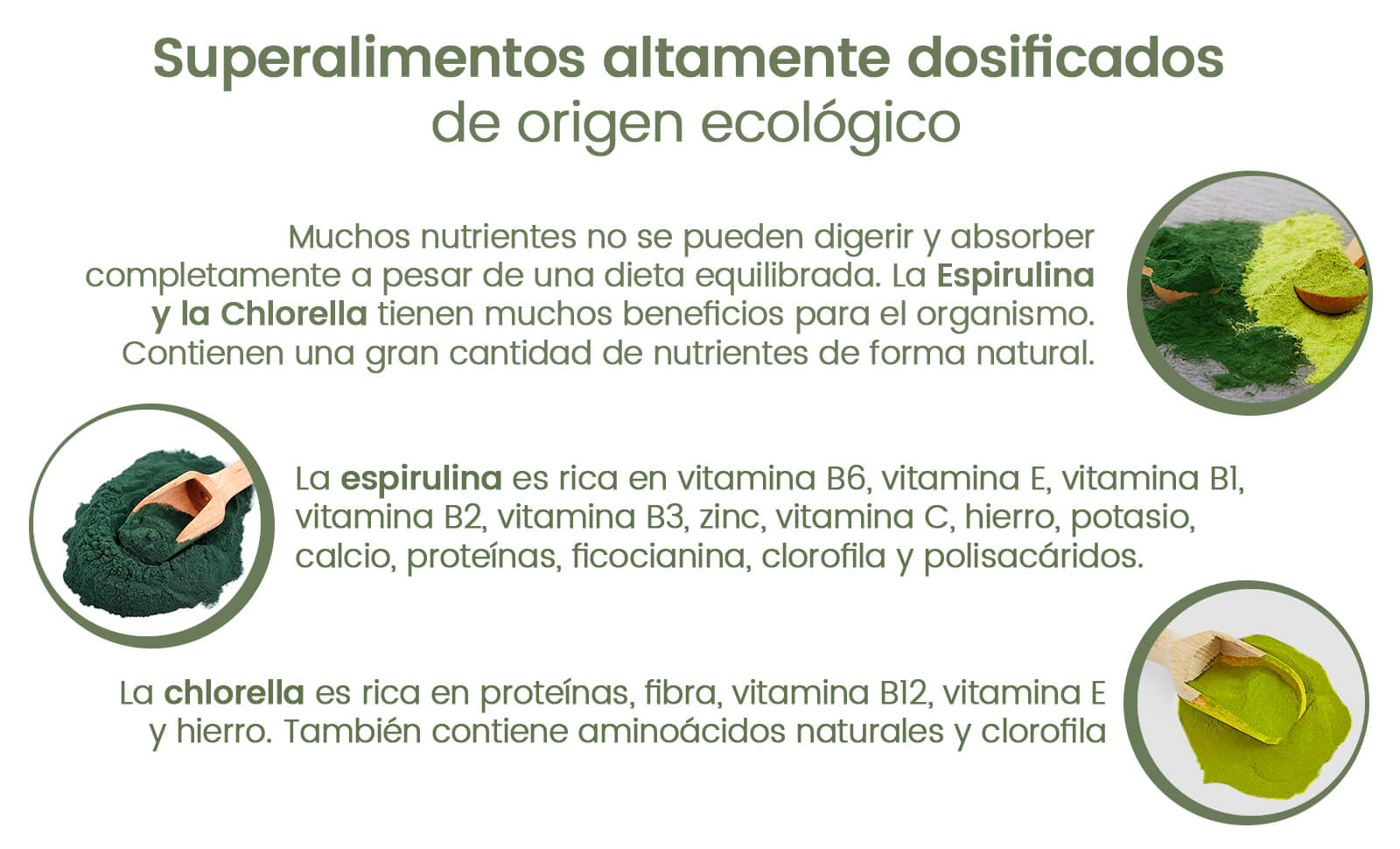 Superalimentos altamente dosificados de origen ecológico

Muchos nutrientes no se pueden digerir y absorber completamente a pesar de una dieta equilibrada. La Espirulina y la Chlorella tienen muchos beneficios para el organismo. Contienen una gran cantidad de nutrientes de forma natural.

La espirulina es rica en vitamina B6, vitamina E, vitamina B1, vitamina B2, vitamina B3, zinc, vitamina C, hierro, potasio, calcio, proteínas, ficocianina, clorofila y polisacáridos.

La chlorella es rica en proteínas, fibra, vitamina B12, vitamina E y hierro. También contiene aminoácidos naturales y clorofila