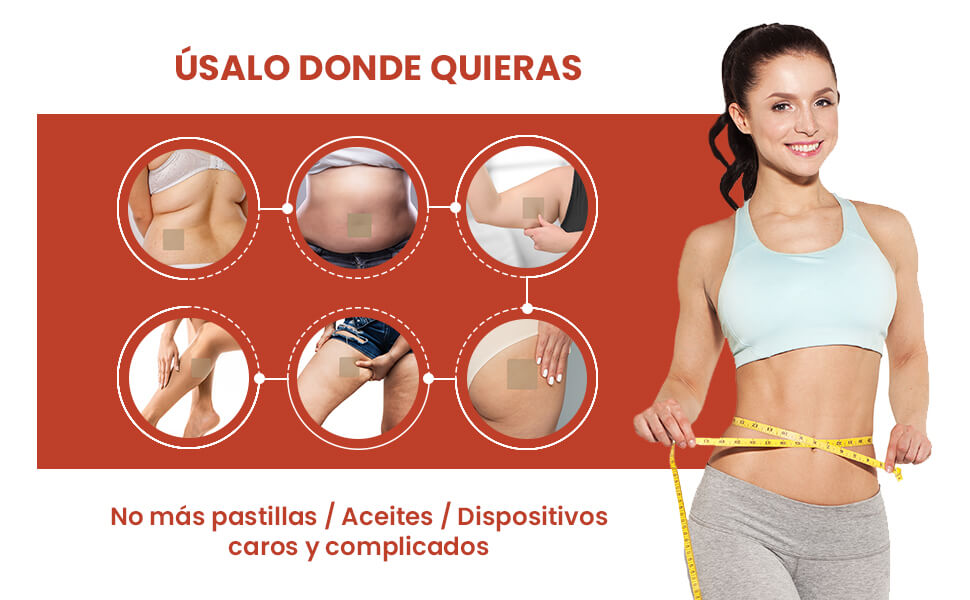 ÚSALO DONDE QUIERAS

No más pastillas / Aceites / Dispositivos caros y complicados