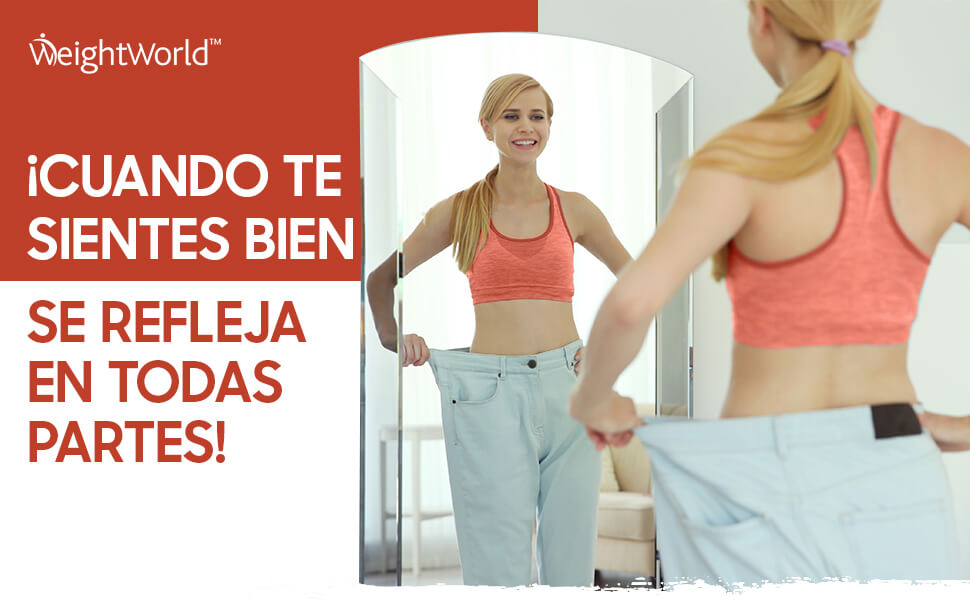 WeightWorld™

¡CUANDO TE SIENTES BIEN

SE REFLEJA EN TODAS PARTES!