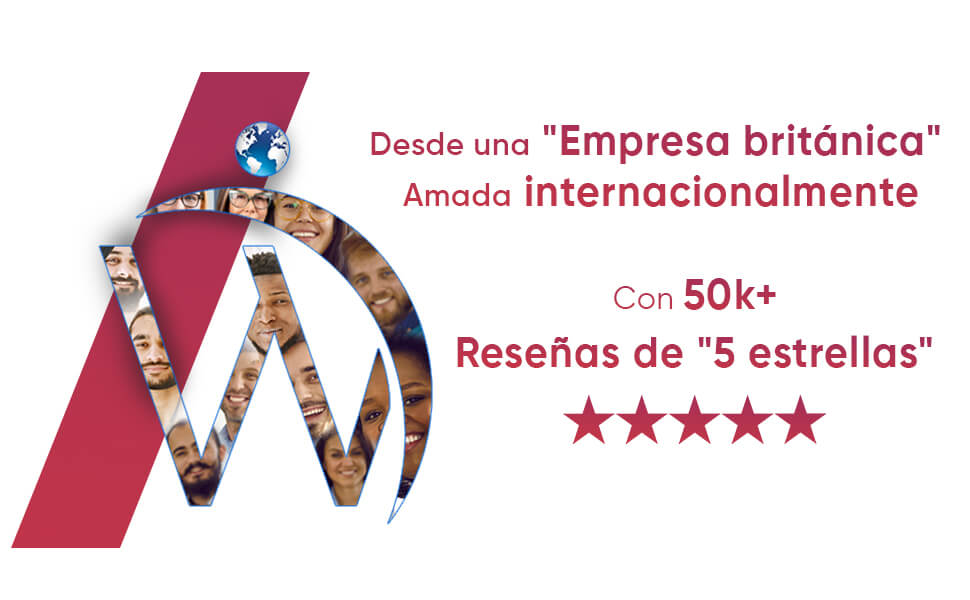 Desde una "Empresa británica"
Amada internacionalmente

Con 50k+
Reseñas de "5 estrellas"
★★★★★