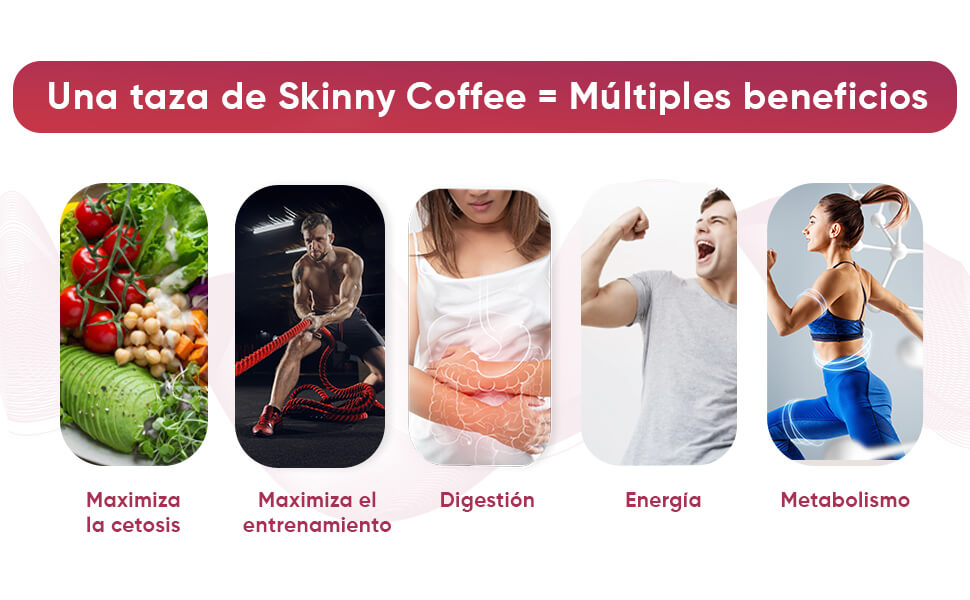 Una taza de Skinny Coffee = Múltiples beneficios

Maximiza la cetosis

Maximiza el entrenamiento

Digestión

Energía

Metabolismo