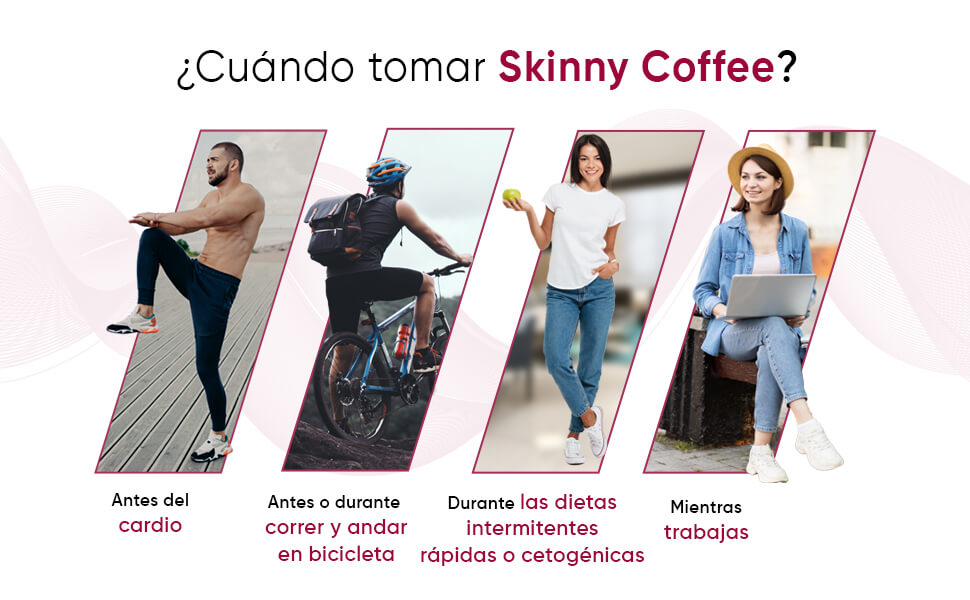 ¿Cuándo tomar Skinny Coffee?

Antes del cardio

Antes o durante correr y andar en bicicleta

Durante las dietas intermitentes rápidas o cetogénicas

Mientras trabajas