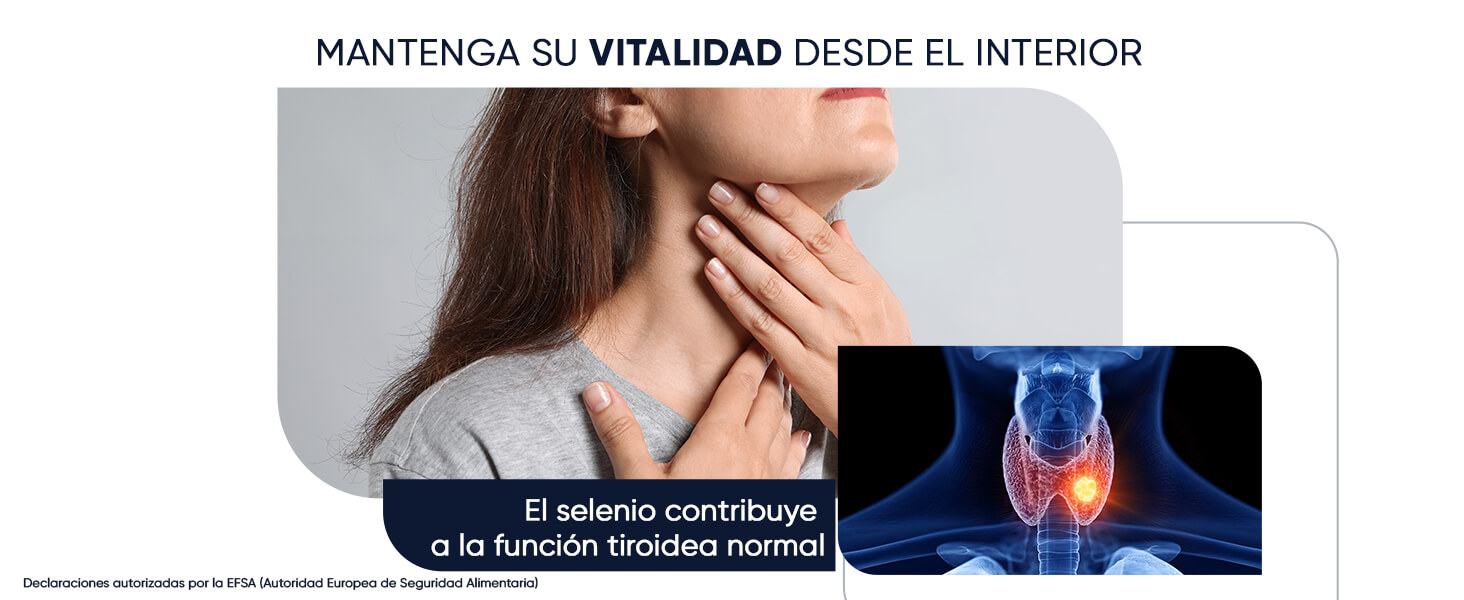 MANTENGA SU VITALIDAD DESDE EL INTERIOR

El selenio contribuye a la función tiroidea normal

Declaraciones autorizadas por la EFSA (Autoridad Europea de Seguridad Alimentaria)