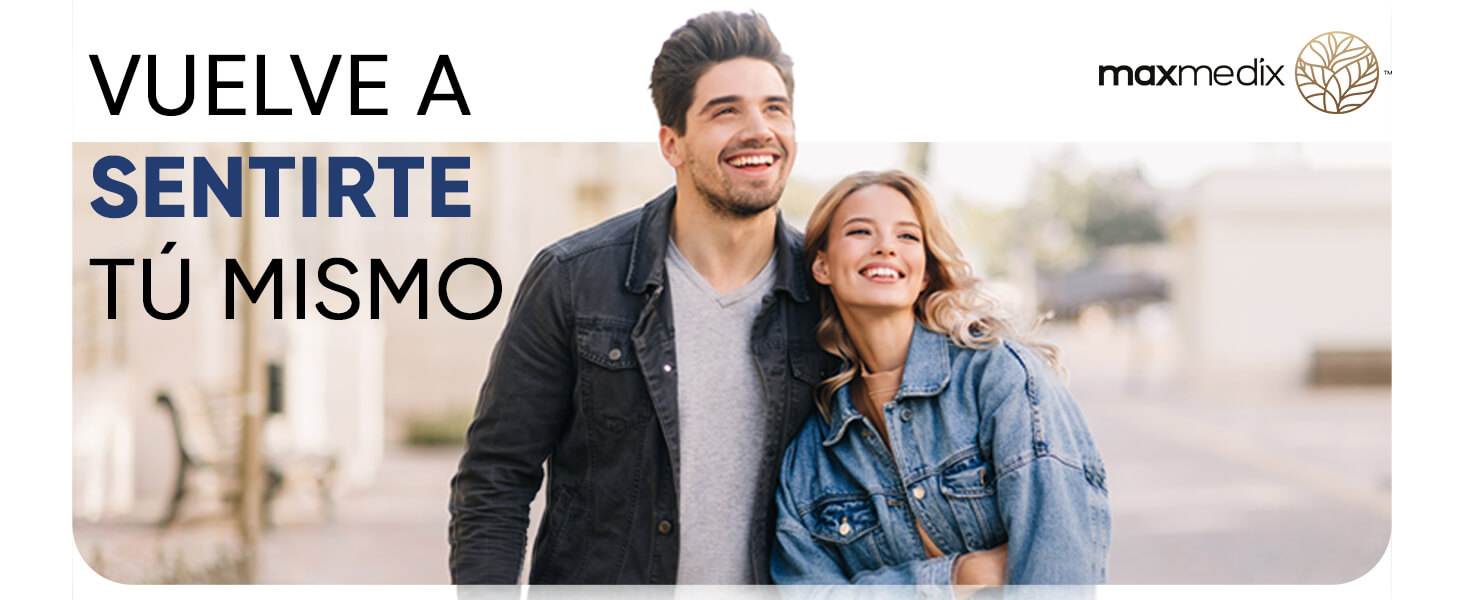 VUELVE A
SENTIRTE
TÚ MISMO

maxmedix™