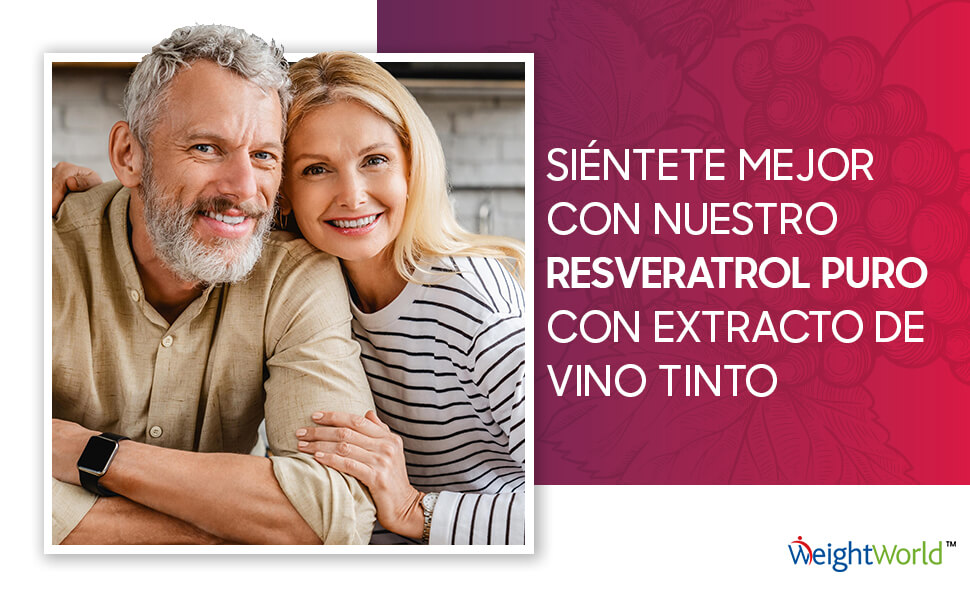 SIÉNTETE MEJOR CON NUESTRO RESVERATROL PURO CON EXTRACTO DE VINO TINTO

WeightWorld™