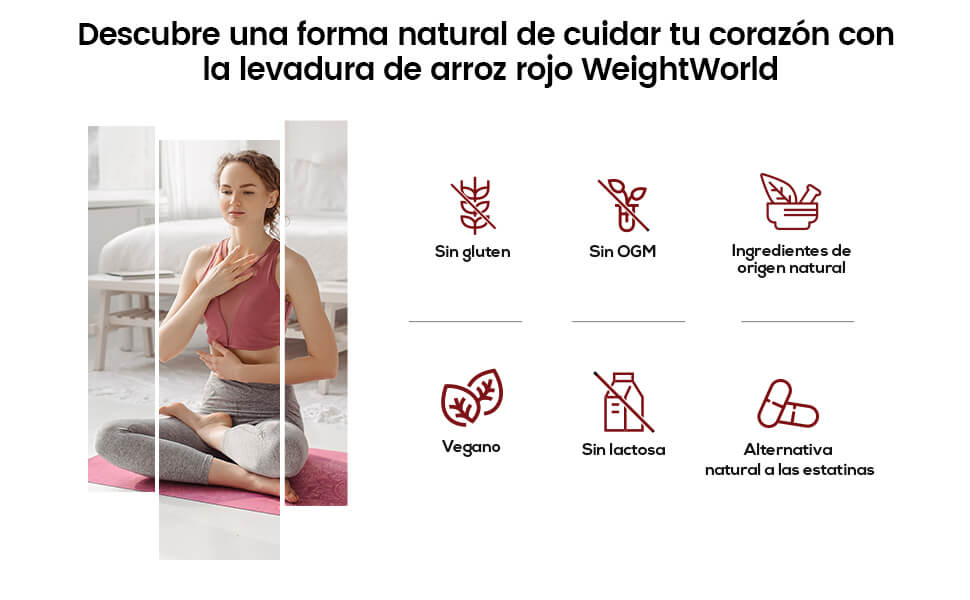 Descubre una forma natural de cuidar tu corazón con la levadura de arroz rojo WeightWorld

Sin gluten

Sin OGM

Ingredientes de origen natural

Vegano

Sin lactosa

Alternativa natural a las estatinas