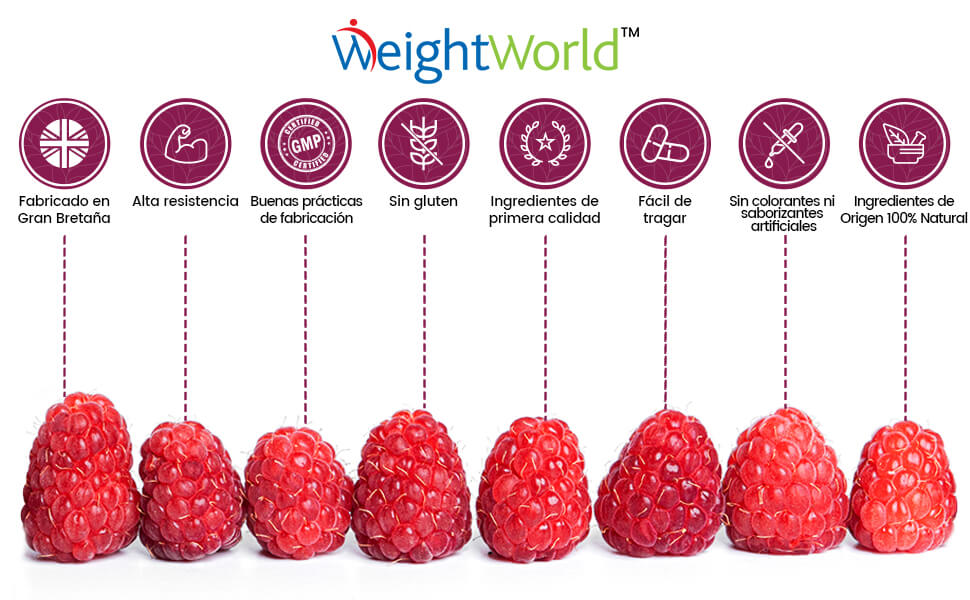 WeightWorld™

CERTIFIED GMP CERTIFIED

Fabricado en Gran Bretaña

Alta resistencia

Buenas prácticas de fabricación

Sin gluten

Ingredientes de primera calidad

Fácil de tragar

Sin colorantes ni saborizantes artificiales

Ingredientes de Origen 100% Natural