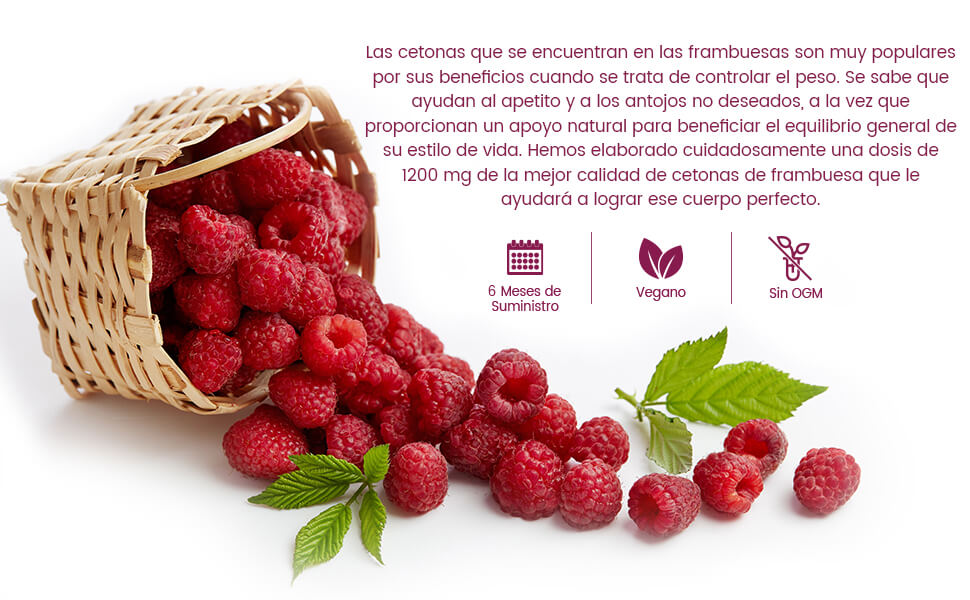 Las cetonas que se encuentran en las frambuesas son muy populares por sus beneficios cuando se trata de controlar el peso. Se sabe que ayudan al apetito y a los antojos no deseados, a la vez que proporcionan un apoyo natural para beneficiar el equilibrio general de su estilo de vida. Hemos elaborado cuidadosamente una dosis de 1200 mg de la mejor calidad de cetonas de frambuesa que le ayudará a lograr ese cuerpo perfecto.

6 Meses de Suministro

Vegano

Sin OGM