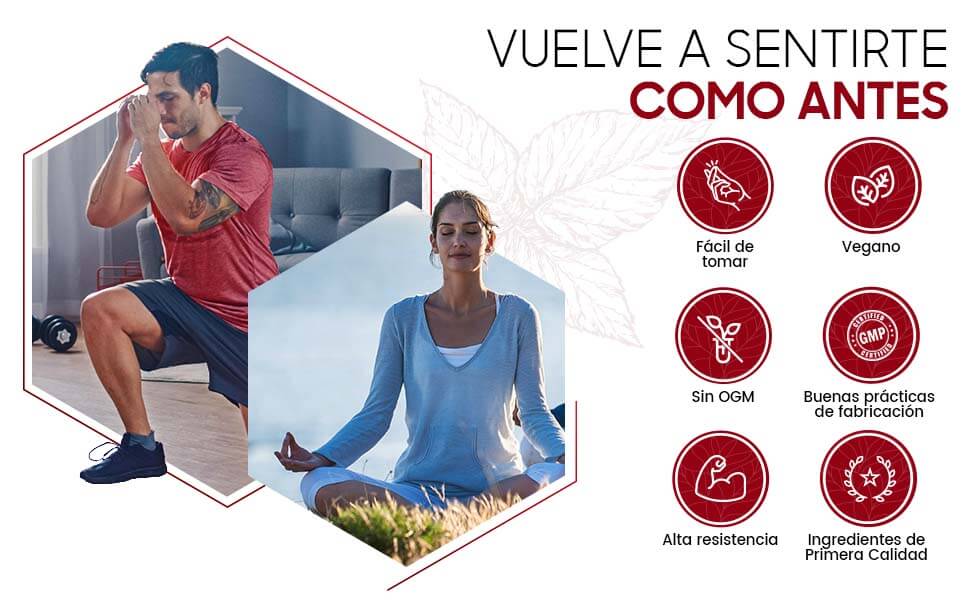 VUELVE A SENTIRTE
COMO ANTES

Fácil de tomar

Vegano

Sin OGM

CERTIFIED GMP CERTIFIED

Buenas prácticas de fabricación

Alta resistencia

Ingredientes de Primera Calidad