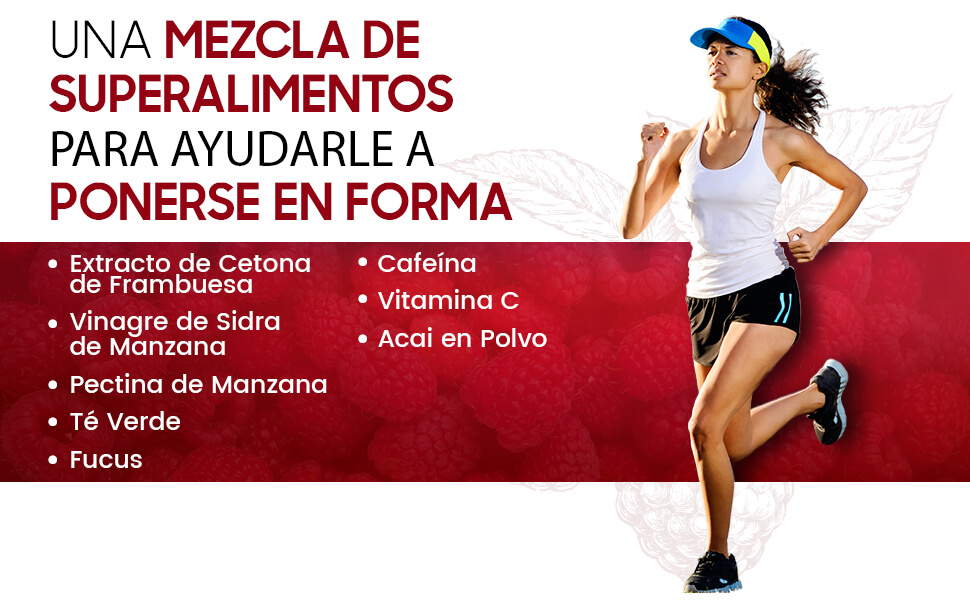 UNA MEZCLA DE SUPERALIMENTOS PARA AYUDARLE A PONERSE EN FORMA

• Extracto de Cetona de Frambuesa
• Vinagre de Sidra de Manzana
• Pectina de Manzana
• Té Verde
• Fucus

• Cafeína
• Vitamina C
• Acai en Polvo