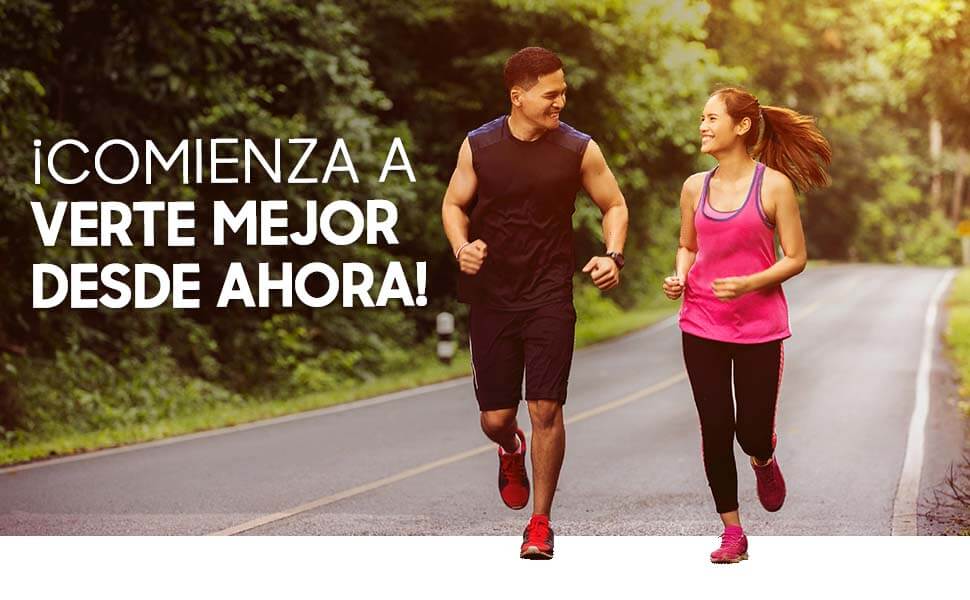 ¡COMIENZA A
VERTE MEJOR
DESDE AHORA!