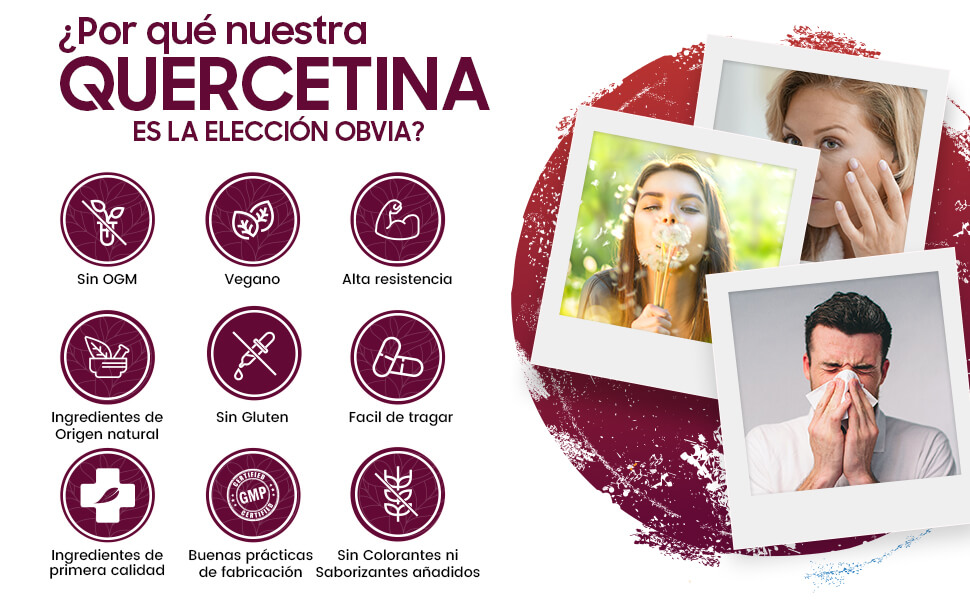 ¿Por qué nuestra
QUERCETINA
ES LA ELECCIÓN OBVIA?

Sin OGM

Vegano

Alta resistencia

Ingredientes de Origen natural

Sin Gluten

Facil de tragar

Ingredientes de primera calidad

CERTIFIED GMP CERTIFIED

Buenas prácticas de fabricación

Sin Colorantes ni Saborizantes añadidos