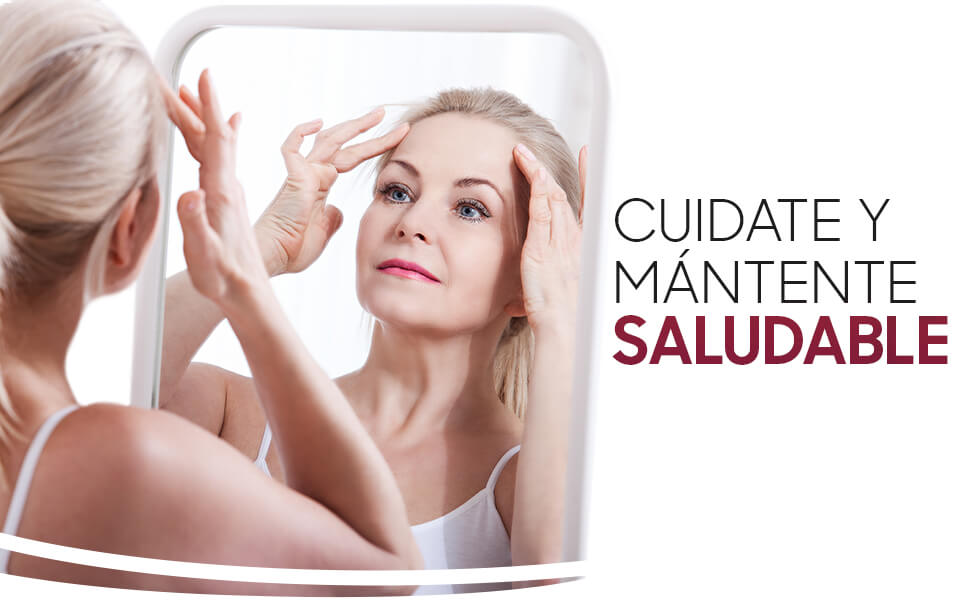 CUIDATE Y MÁNTENTE SALUDABLE