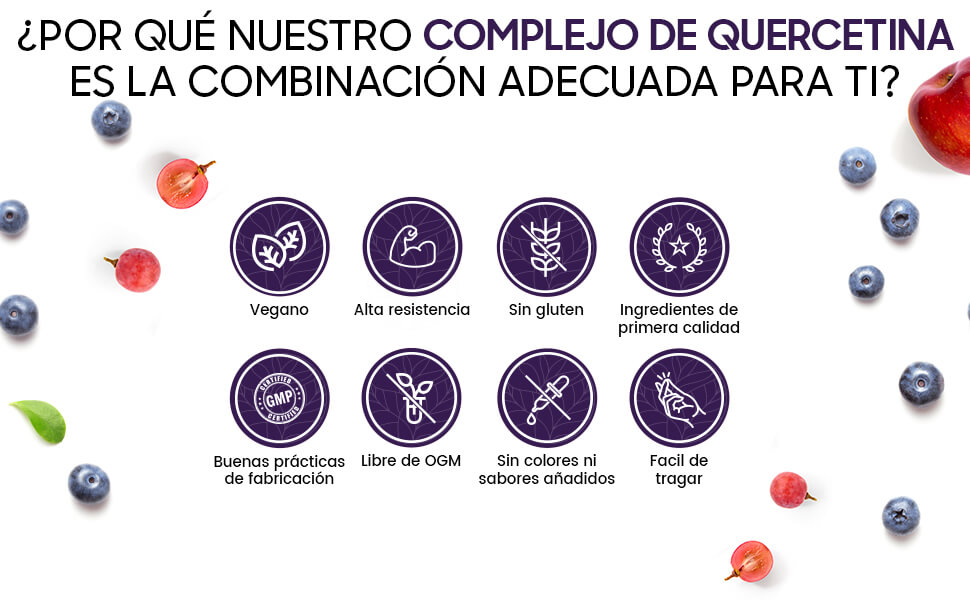 ¿POR QUÉ NUESTRO COMPLEJO DE QUERCETINA ES LA COMBINACIÓN ADECUADA PARA TI?

Vegano

Alta resistencia

Sin gluten

Ingredientes de primera calidad

CERTIFIED GMP CERTIFIED

Buenas prácticas de fabricación

Libre de OGM

Sin colores ni sabores añadidos

Facil de tragar